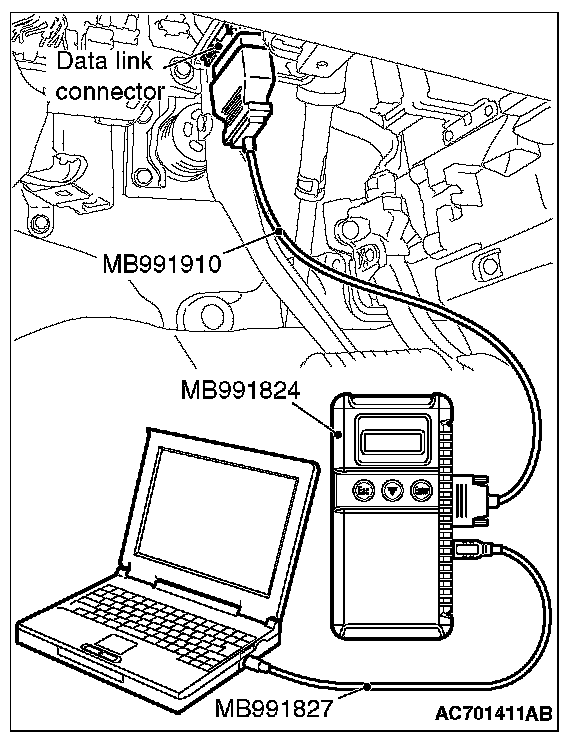 Data link connector

MB991910

MB991824

Esc

Enter

MB991827

AC701411AB