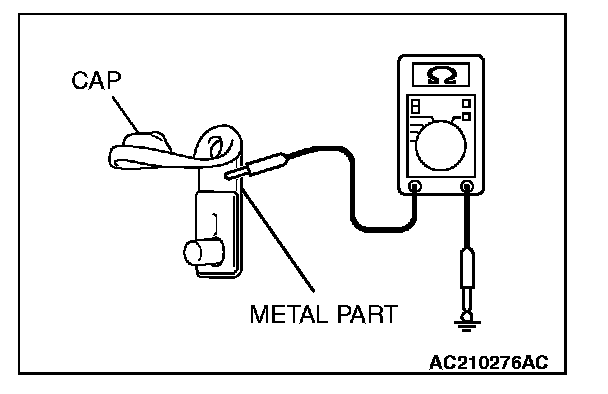 CAP

$\Omega$

METAL PART

AC210276AC