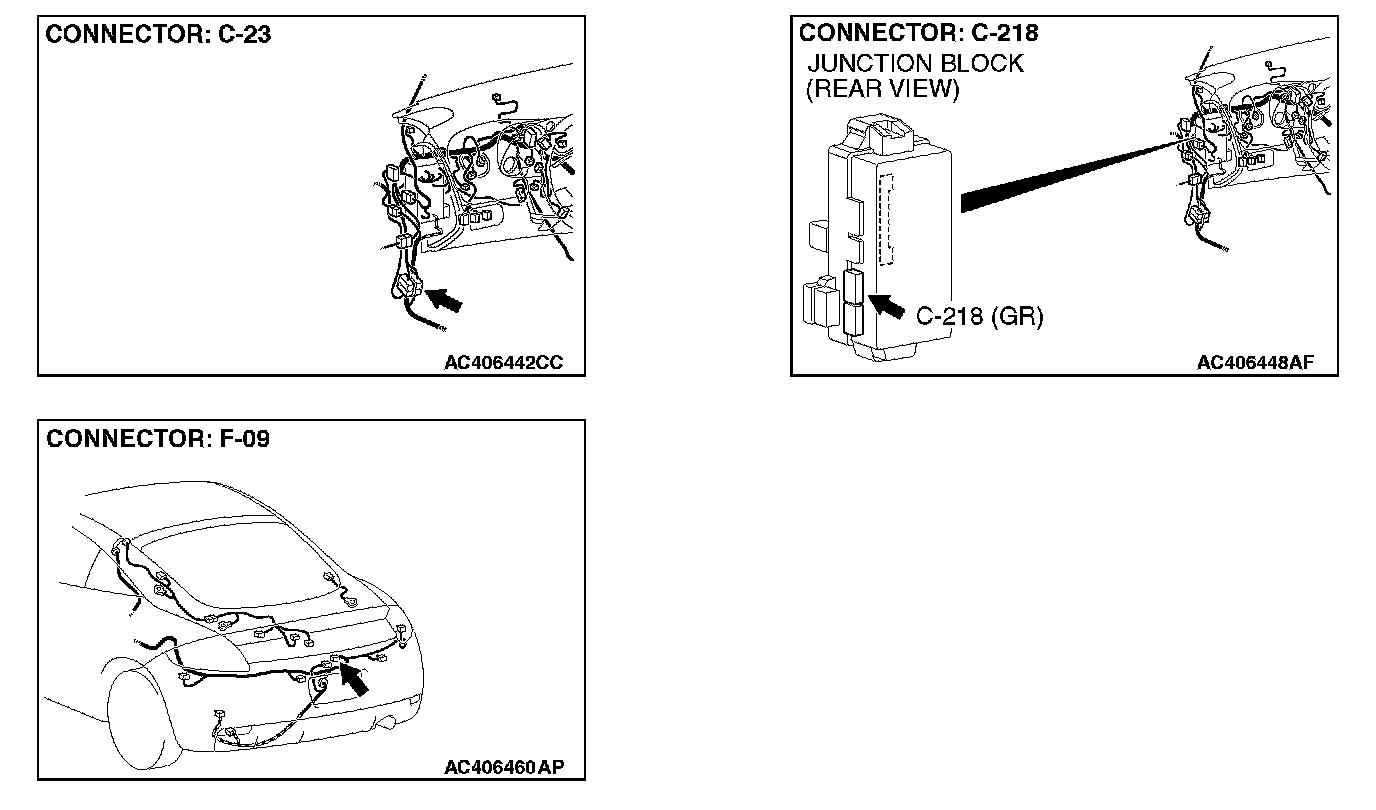 CONNECTOR: C-23

AC406442CC

CONNECTOR: C-218

JUNCTION BLOCK (REAR VIEW)

C-218 (GR)

AC406448AF

CONNECTOR: F-09

AC406460AP