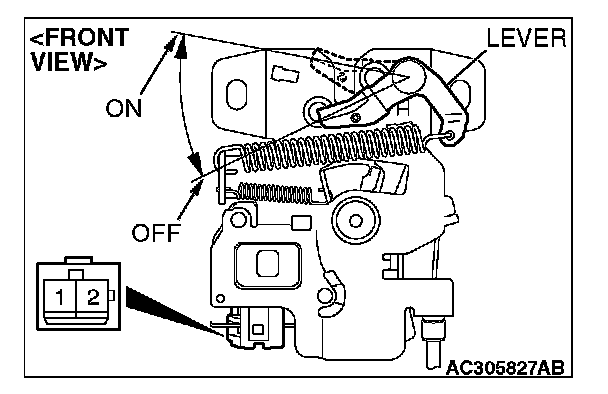 <FRONT VIEW>

LEVER

ON

OFF

1 2

AC305827AB