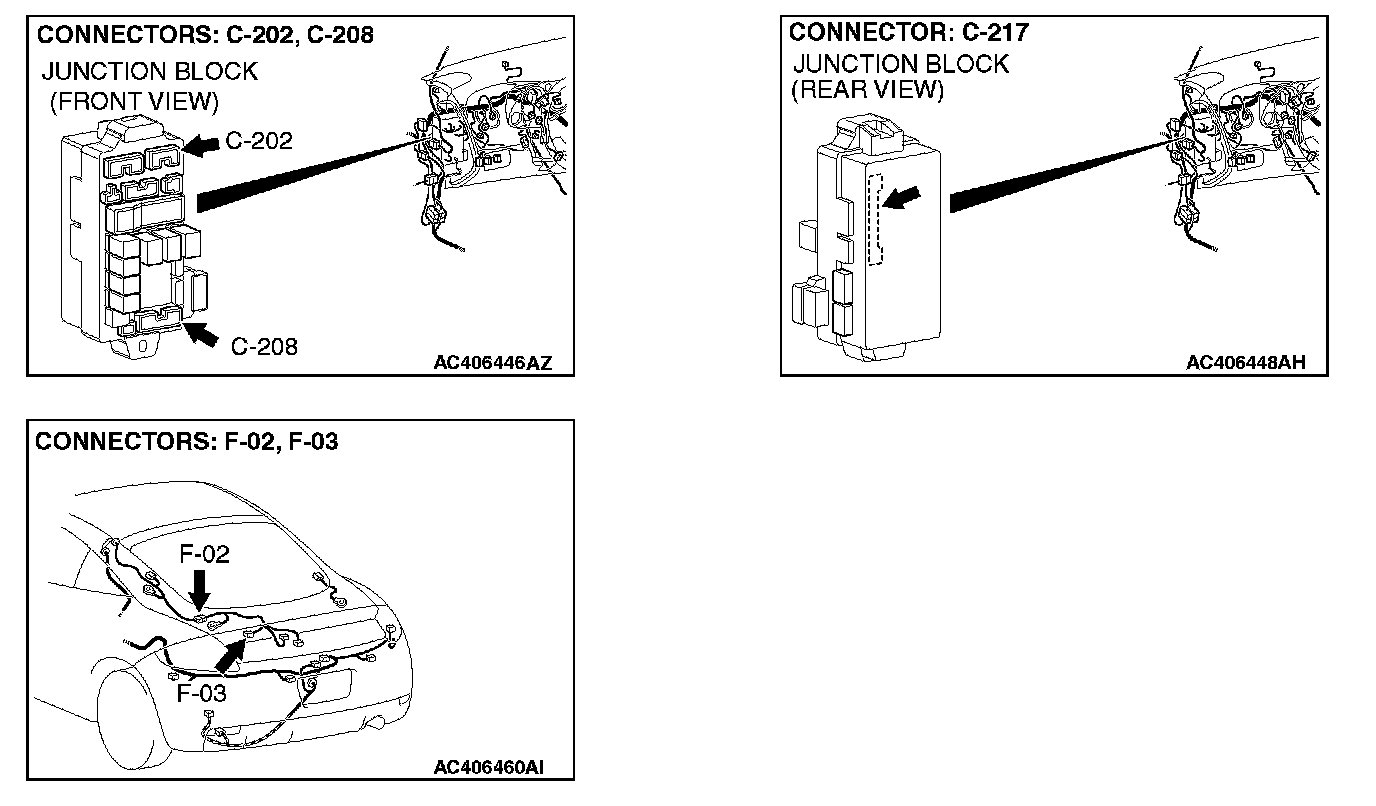 CONNECTORS: C-202, C-208
JUNCTION BLOCK
(FRONT VIEW)
C-202
C-208
AC406446AZ

CONNECTOR: C-217
JUNCTION BLOCK
(REAR VIEW)
AC406448AH

CONNECTORS: F-02, F-03
F-02
F-03
AC406460AI