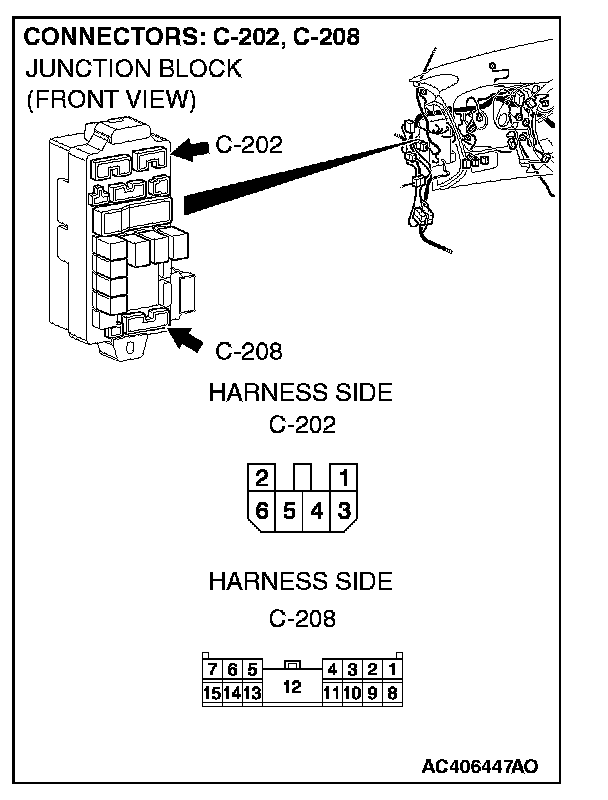 CONNECTORS: C-202, C-208
JUNCTION BLOCK
(FRONT VIEW)

C-202

C-208

HARNESS SIDE
C-202

2 1
6 5 4 3

HARNESS SIDE
C-208

7 6 5 4 3 2 1
15 14 13 12 11 10 9 8

AC406447AO