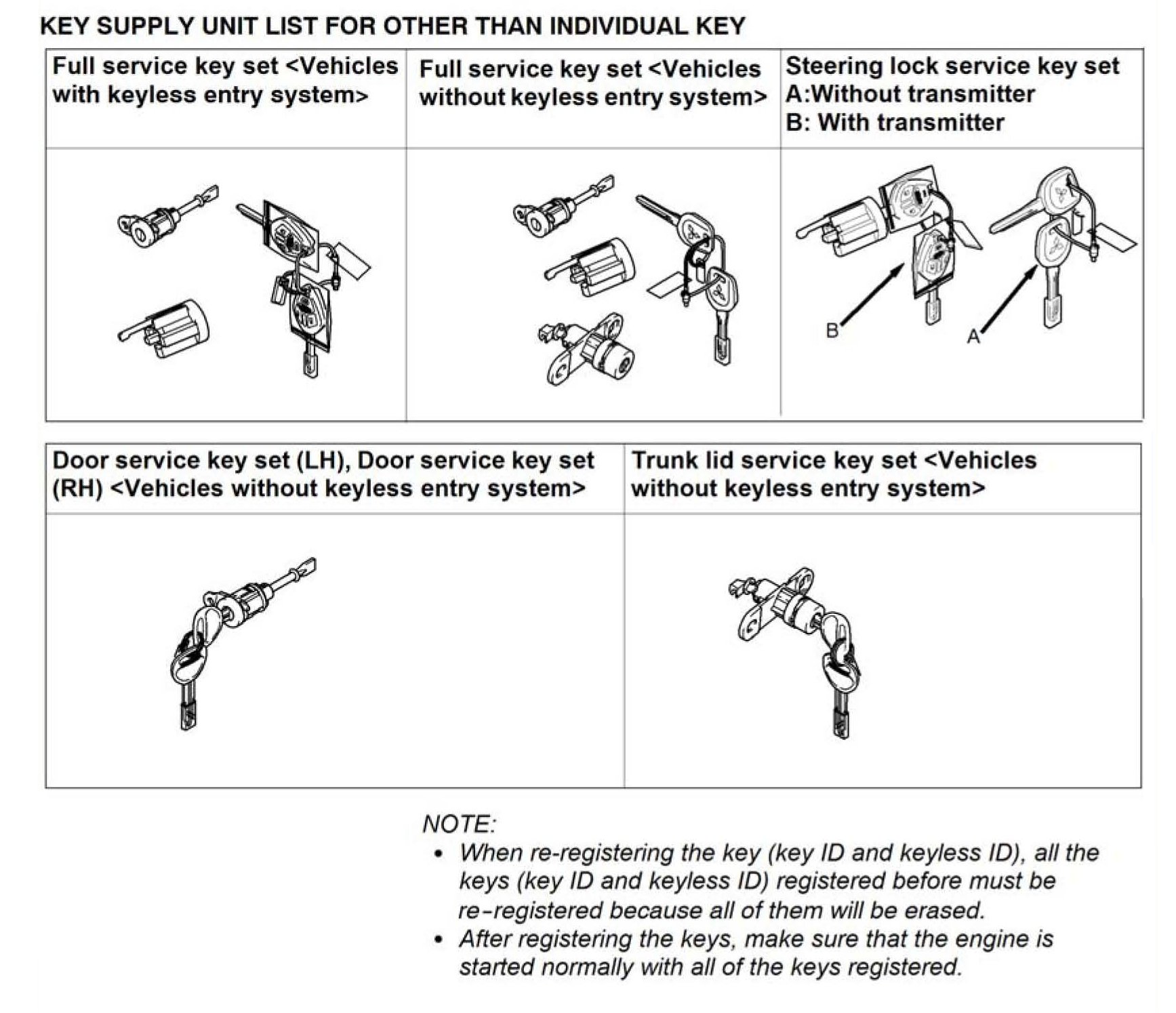 KEY SUPPLY UNIT LIST FOR OTHER THAN INDIVIDUAL KEY

| Full service key set <Vehicles with keyless entry system> | Full service key set <Vehicles without keyless entry system> | Steering lock service key set A:Without transmitter B: With transmitter |
|---|---|---|
| | | B A |

| Door service key set (LH), Door service key set (RH) <Vehicles without keyless entry system> | Trunk lid service key set <Vehicles without keyless entry system> |
|---|---|
| | |

NOTE:
• When re-registering the key (key ID and keyless ID), all the keys (key ID and keyless ID) registered before must be re-registered because all of them will be erased.
• After registering the keys, make sure that the engine is started normally with all of the keys registered.