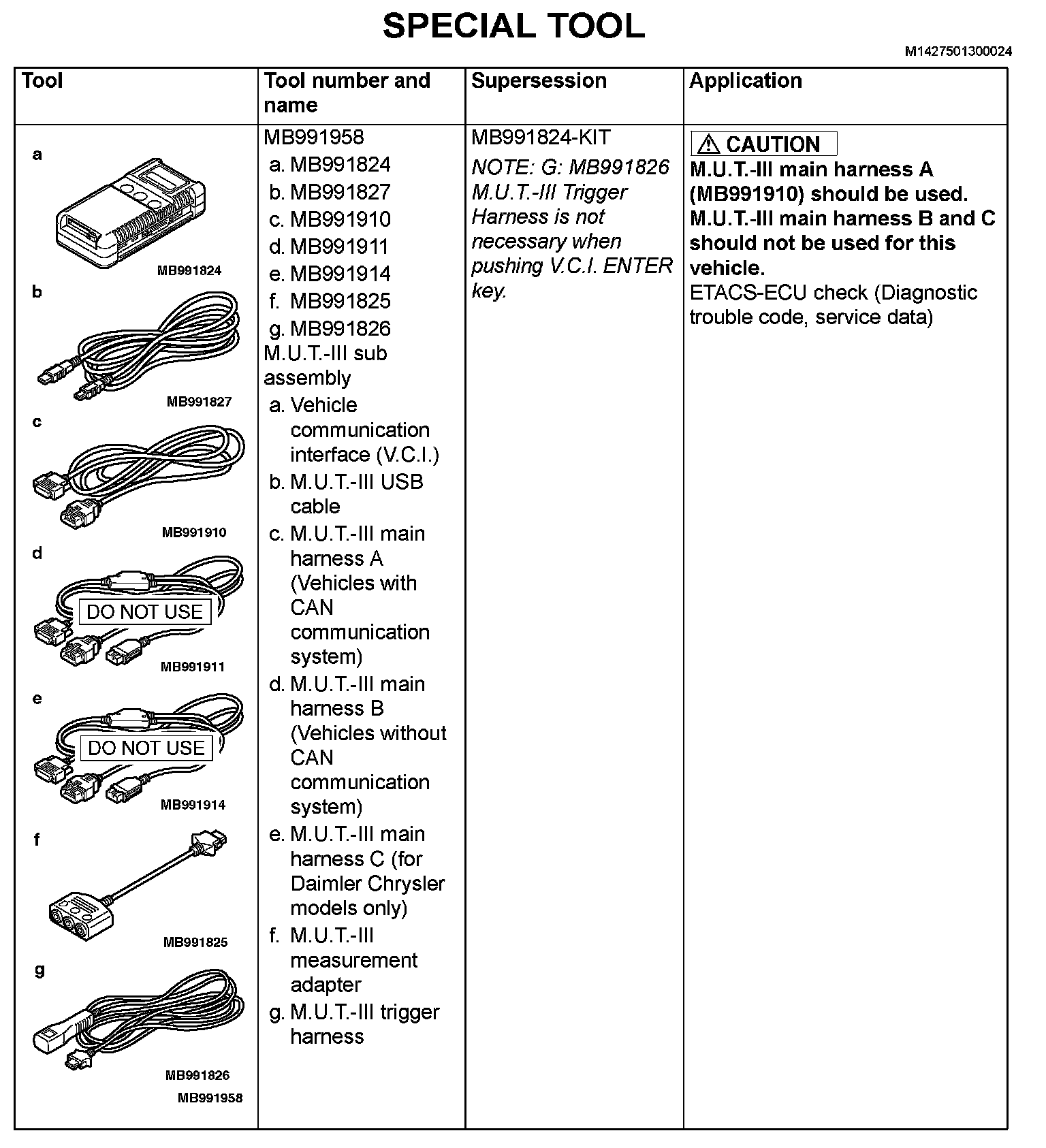 SPECIAL TOOL

M1427501300024

| Tool | Tool number and name | Supersession | Application |
|---|---|---|---|
| a MB991824 b MB991827 c MB991910 d DO NOT USE MB991911 e DO NOT USE MB991914 f MB991825 g MB991826 MB991958 | MB991958 a. MB991824 b. MB991827 c. MB991910 d. MB991911 e. MB991914 f. MB991825 g. MB991826 M.U.T.-III sub assembly a. Vehicle communication interface (V.C.I.) b. M.U.T.-III USB cable c. M.U.T.-III main harness A (Vehicles with CAN communication system) d. M.U.T.-III main harness B (Vehicles without CAN communication system) e. M.U.T.-III main harness C (for Daimler Chrysler models only) f. M.U.T.-III measurement adapter g. M.U.T.-III trigger harness | MB991824-KIT NOTE: G: MB991826 M.U.T.-III Trigger Harness is not necessary when pushing V.C.I. ENTER key. | CAUTION M.U.T.-III main harness A (MB991910) should be used. M.U.T.-III main harness B and C should not be used for this vehicle. ETACS-ECU check (Diagnostic trouble code, service data) |