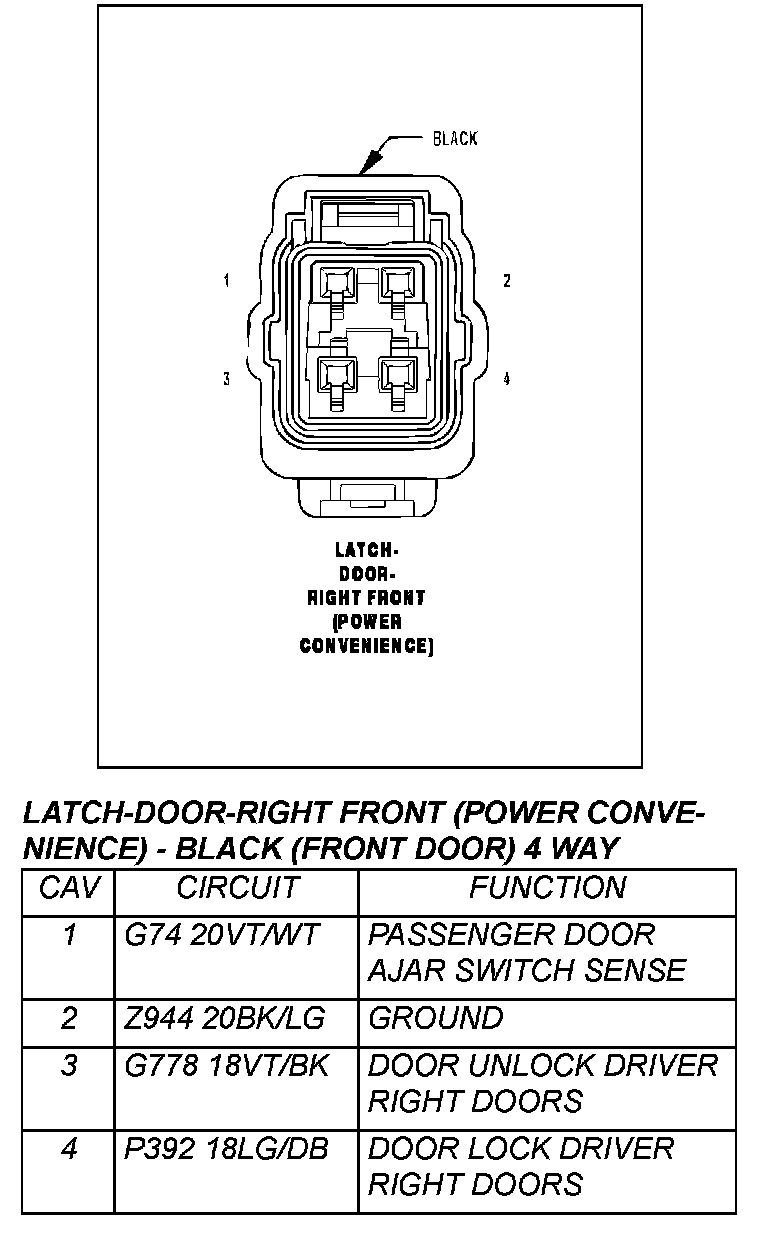 BLACK

1

2

3

4

LATCH-DOOR-RIGHT FRONT (POWER CONVENIENCE)

LATCH-DOOR-RIGHT FRONT (POWER CONVENIENCE) - BLACK (FRONT DOOR) 4 WAY

| CAV | CIRCUIT | FUNCTION |
|---|---|---|
| 1 | G74 20VT/WT | PASSENGER DOOR AJAR SWITCH SENSE |
| 2 | Z944 20BK/LG | GROUND |
| 3 | G778 18VT/BK | DOOR UNLOCK DRIVER RIGHT DOORS |
| 4 | P392 18LG/DB | DOOR LOCK DRIVER RIGHT DOORS |