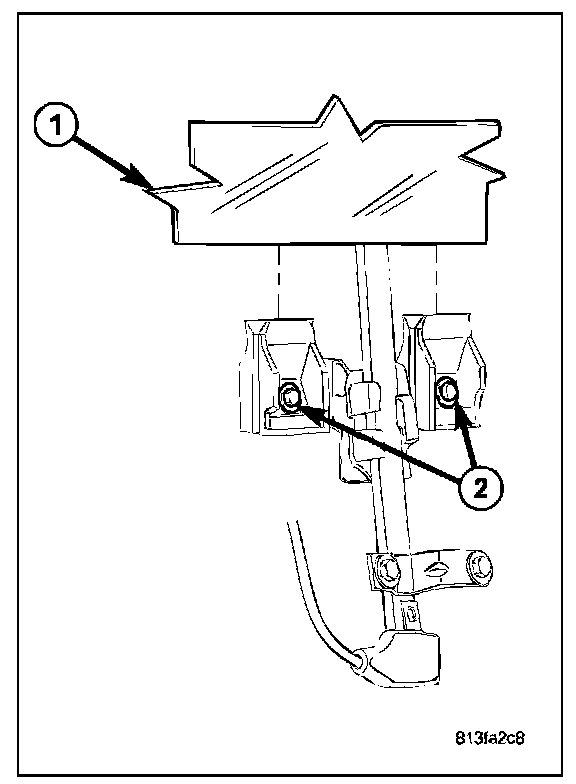 1
2
813fa2c8