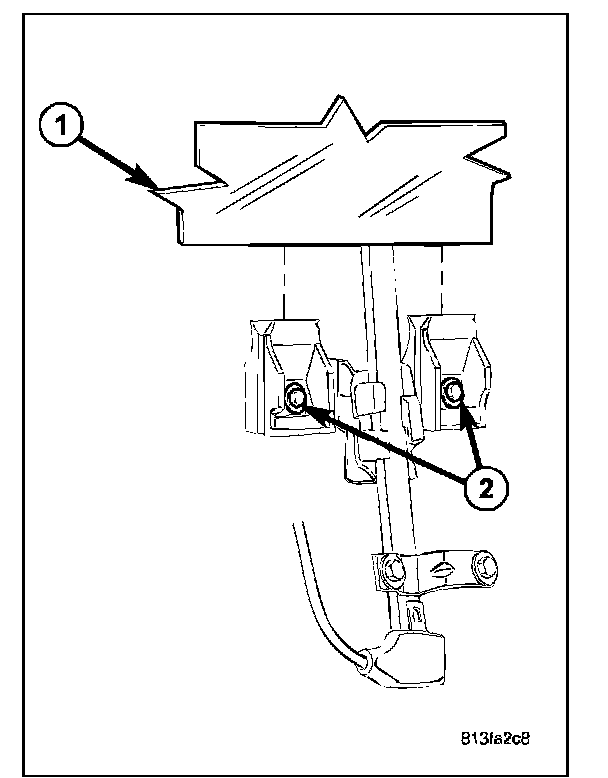 1

2

813fa2c8