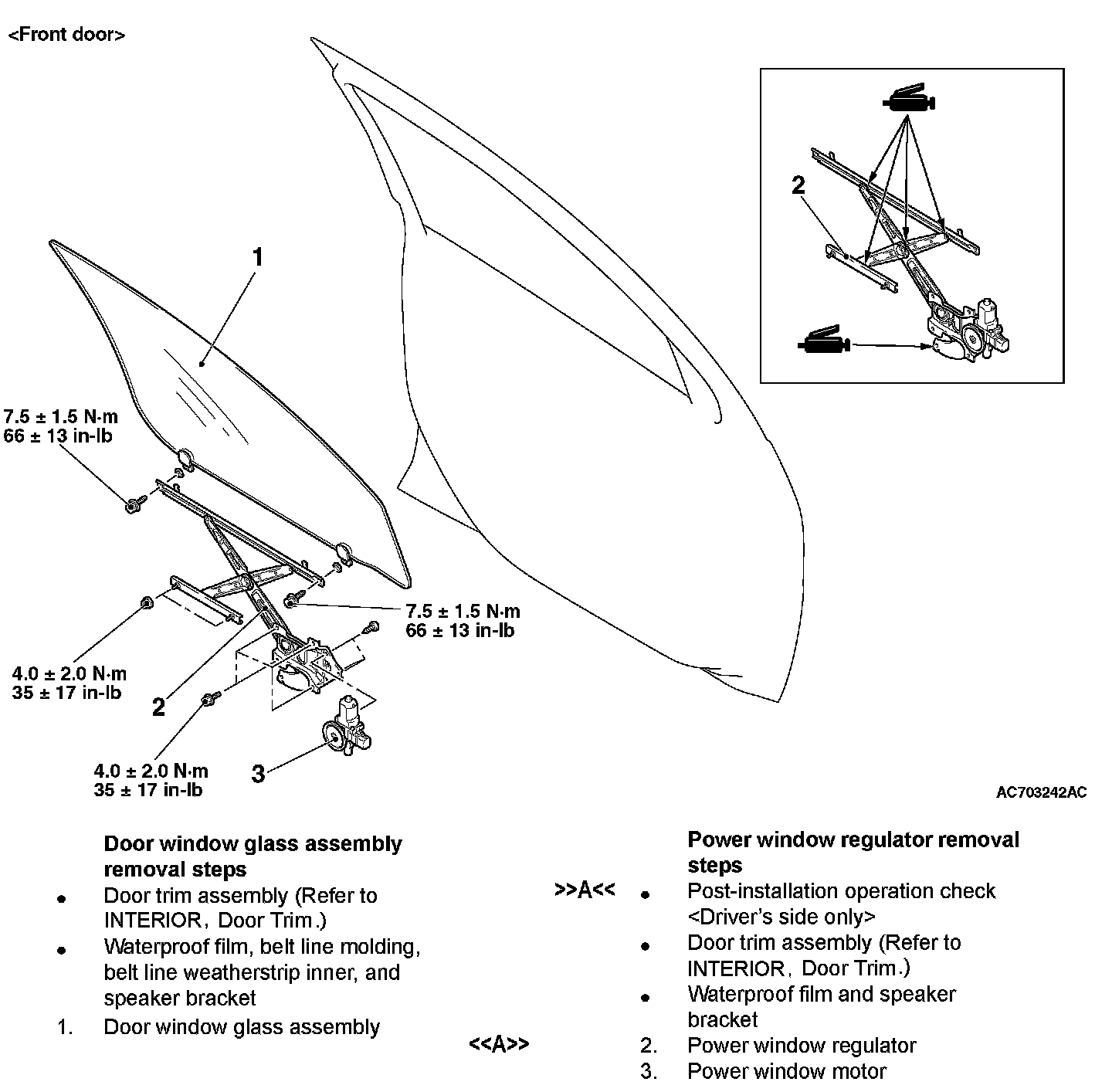 <Front door>

1

7.5 ± 1.5 N·m
66 ± 13 in-lb

7.5 ± 1.5 N·m
66 ± 13 in-lb

4.0 ± 2.0 N·m
35 ± 17 in-lb

2

4.0 ± 2.0 N·m
35 ± 17 in-lb

3

2

AC703242AC

Door window glass assembly removal steps
• Door trim assembly (Refer to INTERIOR, Door Trim.)
• Waterproof film, belt line molding, belt line weatherstrip inner, and speaker bracket
1. Door window glass assembly

Power window regulator removal steps
>>A<< • Post-installation operation check <Driver's side only>
• Door trim assembly (Refer to INTERIOR, Door Trim.)
• Waterproof film and speaker bracket
<<A>> 2. Power window regulator
3. Power window motor