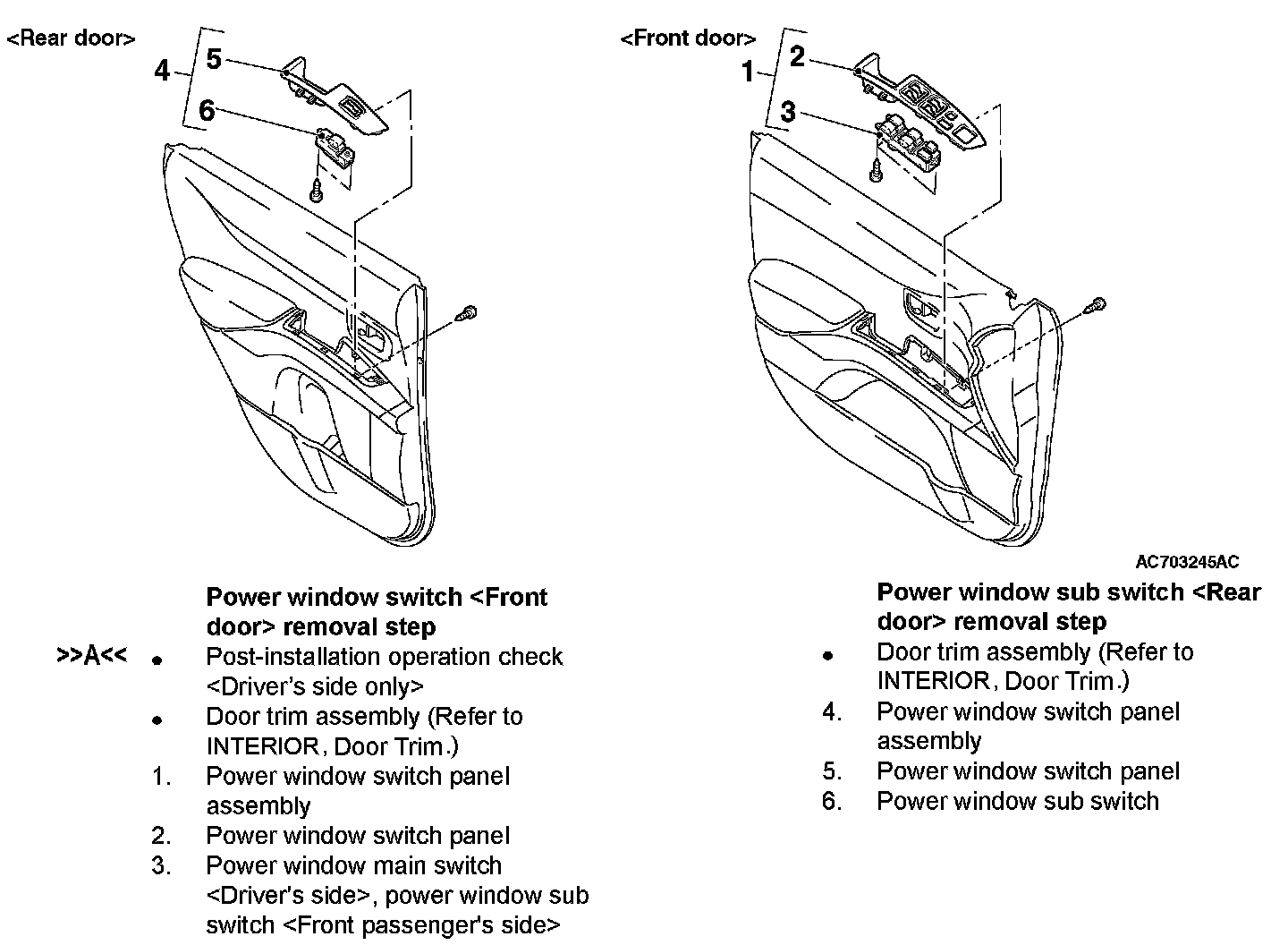 <Rear door>

4
5
6

<Front door>

1
2
3

AC703245AC

**Power window switch <Front door> removal step**

>>A<< • Post-installation operation check <Driver's side only>
• Door trim assembly (Refer to INTERIOR, Door Trim.)
1. Power window switch panel assembly
2. Power window switch panel
3. Power window main switch <Driver's side>, power window sub switch <Front passenger's side>

**Power window sub switch <Rear door> removal step**

• Door trim assembly (Refer to INTERIOR, Door Trim.)
4. Power window switch panel assembly
5. Power window switch panel
6. Power window sub switch