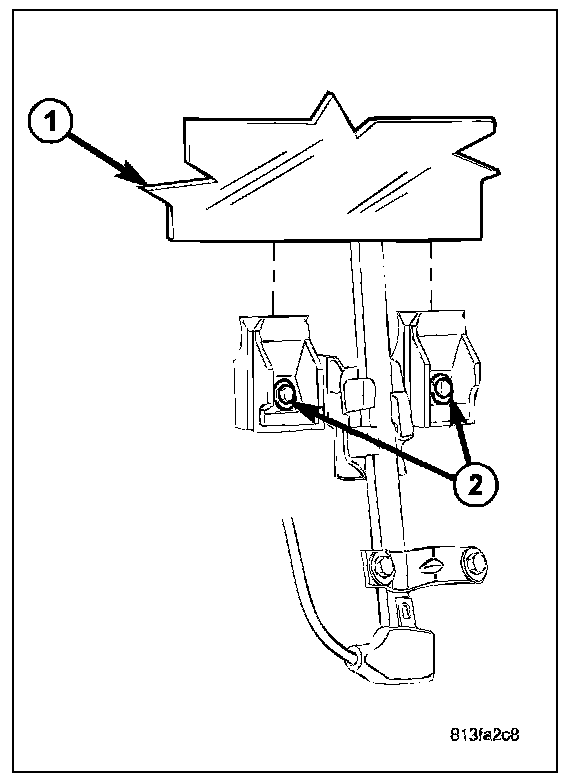 1
2
813fa2c8