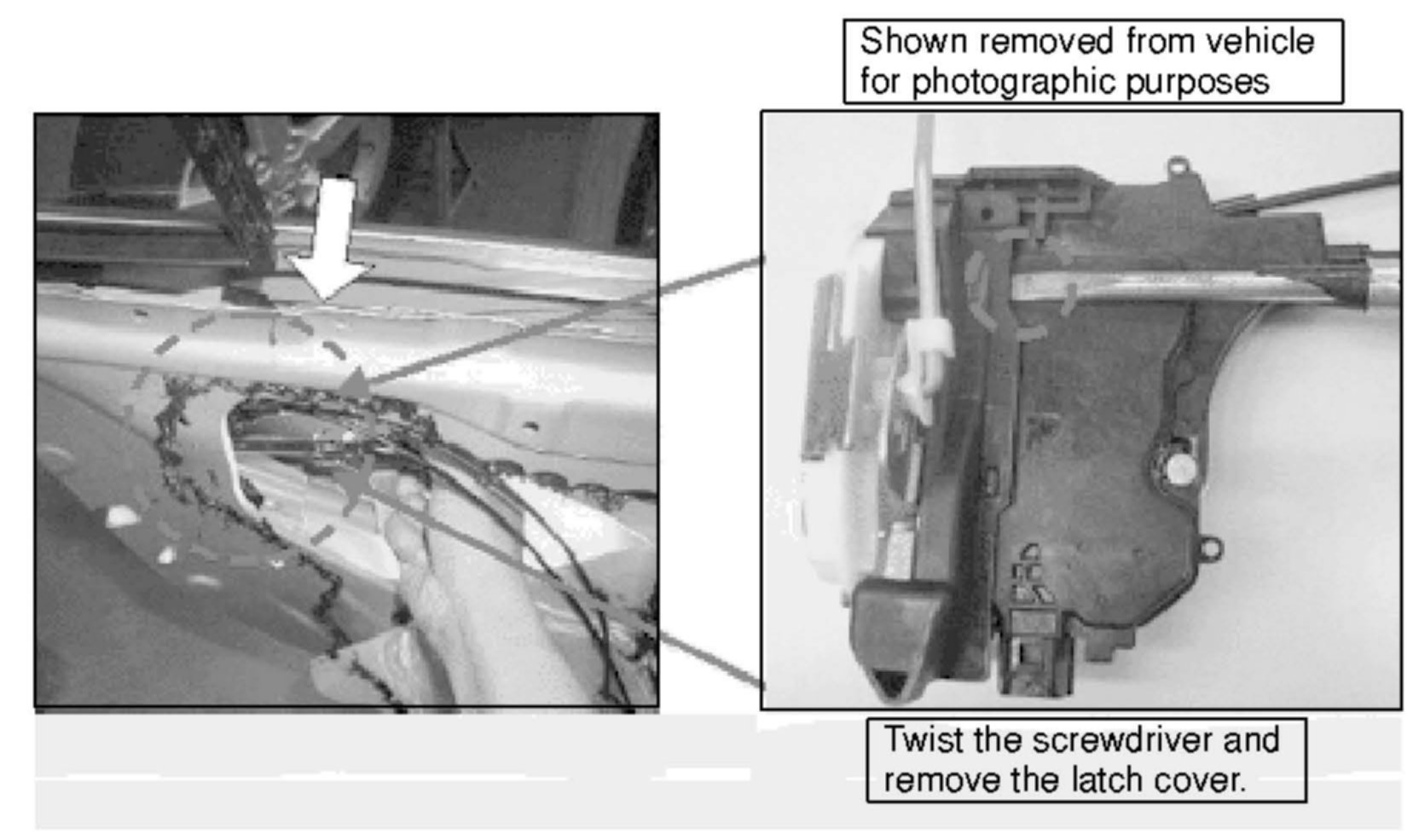 Shown removed from vehicle for photographic purposes

Twist the screwdriver and remove the latch cover.