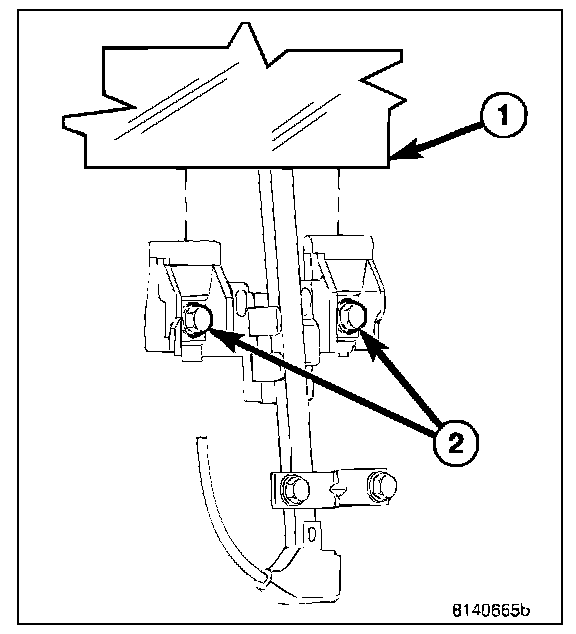 1
2
8140665b