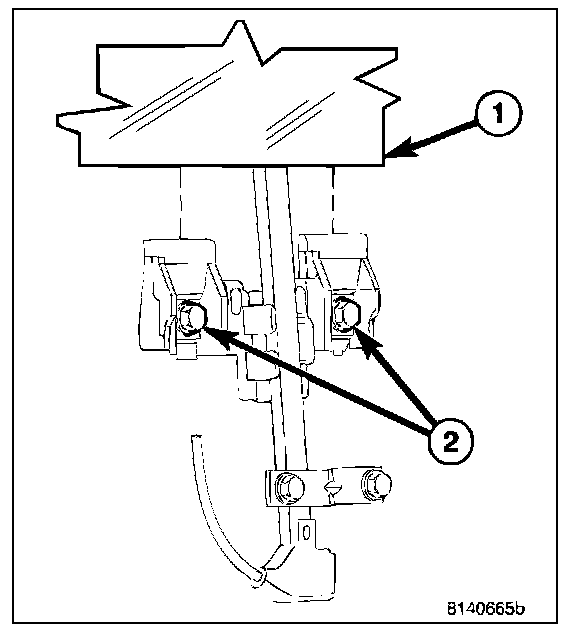 1

2

8140665b