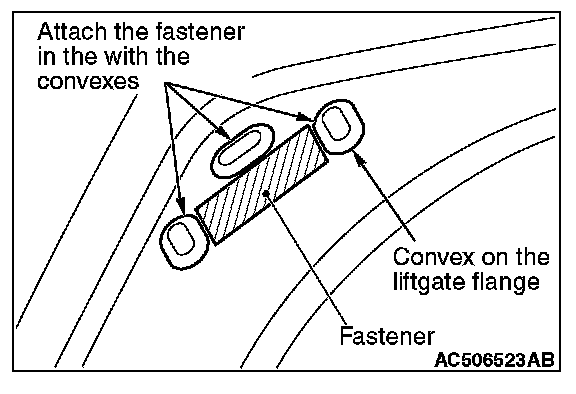 Attach the fastener in the with the convexes

Convex on the liftgate flange

Fastener

AC506523AB