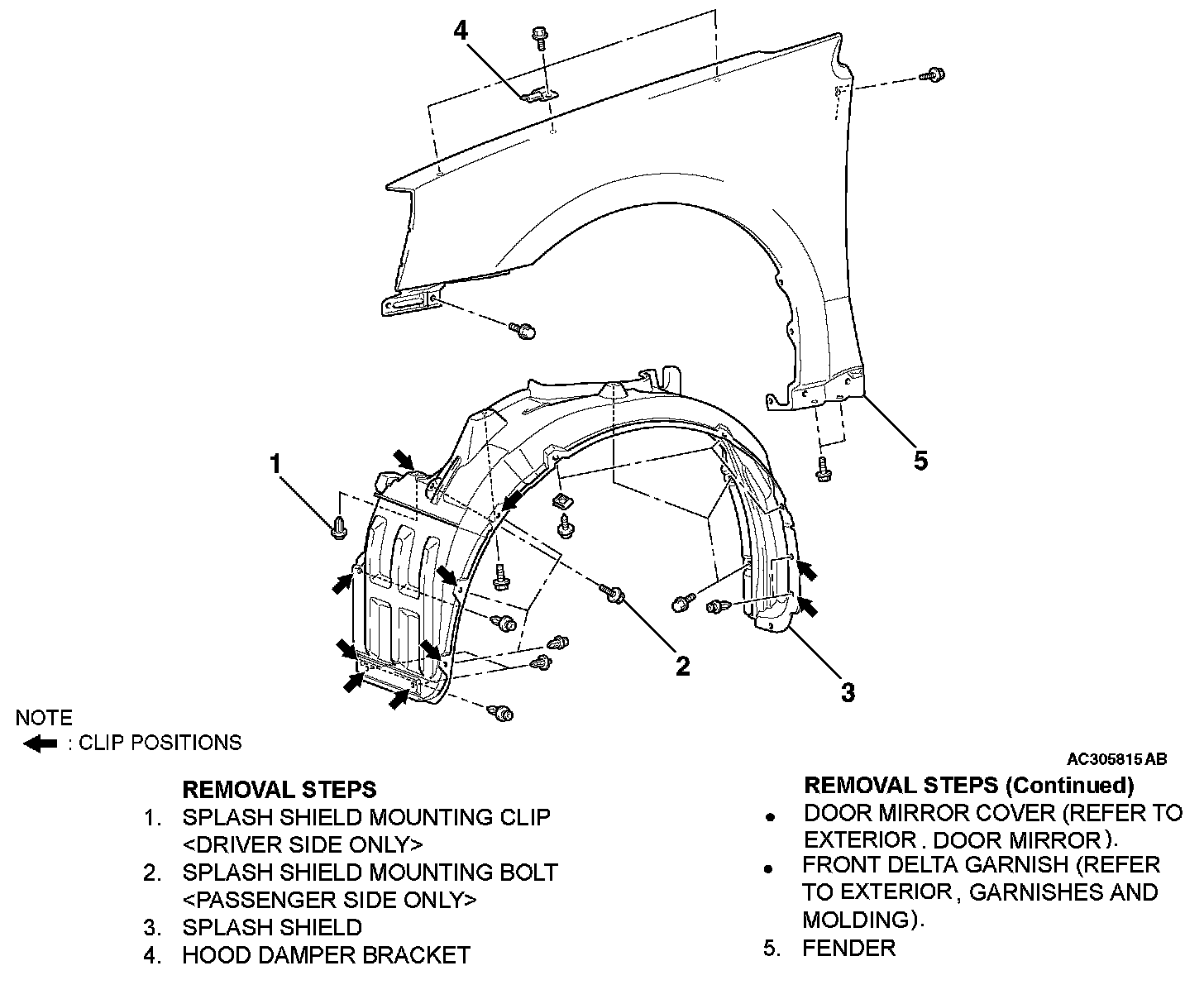 4

5

1

2

3

NOTE
: CLIP POSITIONS

AC305815 AB

REMOVAL STEPS
1. SPLASH SHIELD MOUNTING CLIP <DRIVER SIDE ONLY>
2. SPLASH SHIELD MOUNTING BOLT <PASSENGER SIDE ONLY>
3. SPLASH SHIELD
4. HOOD DAMPER BRACKET

REMOVAL STEPS (Continued)
• DOOR MIRROR COVER (REFER TO EXTERIOR . DOOR MIRROR ).
• FRONT DELTA GARNISH (REFER TO EXTERIOR , GARNISHES AND MOLDING).
5. FENDER