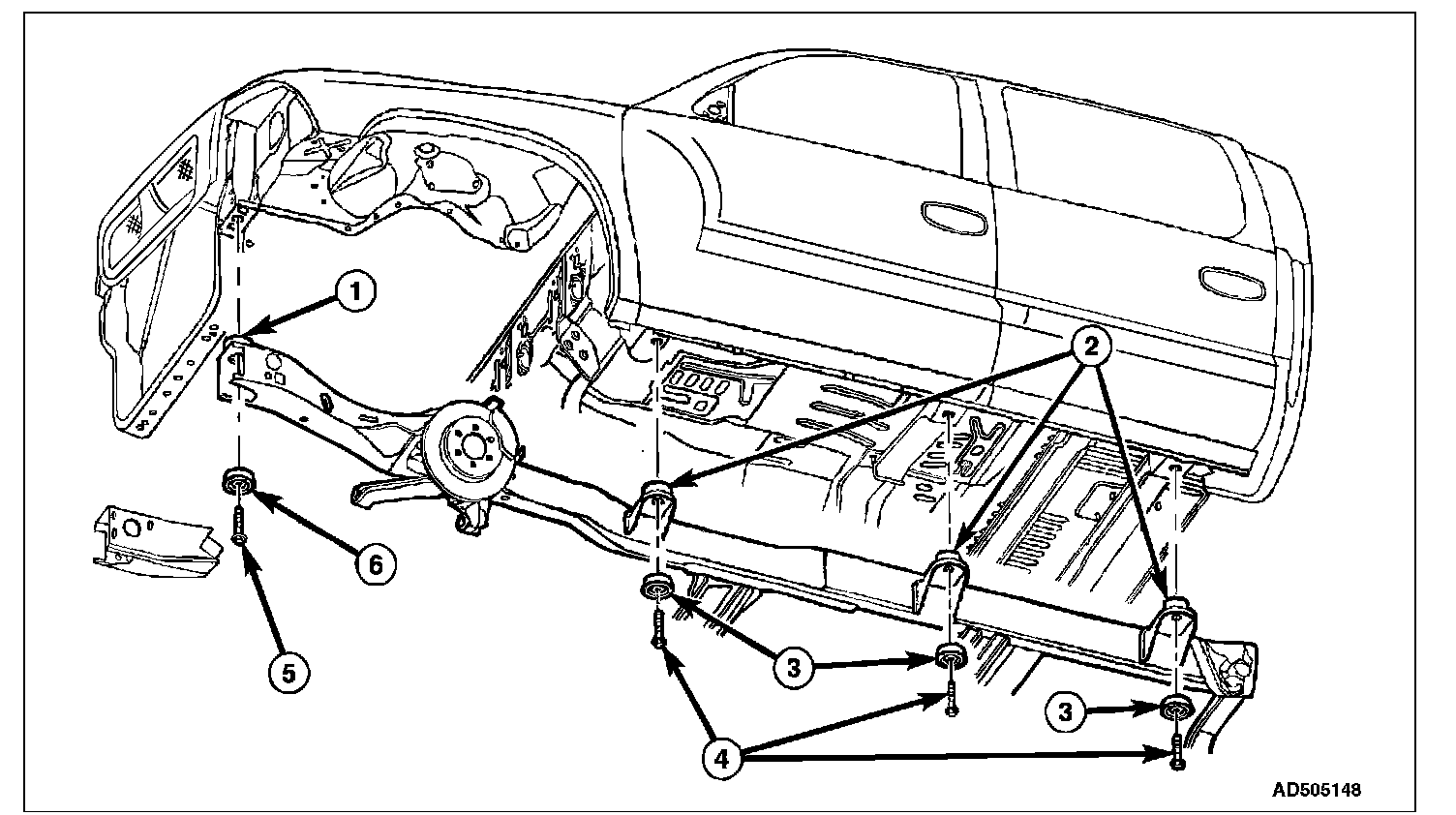 1
2
6
5
3
3
4
AD505148