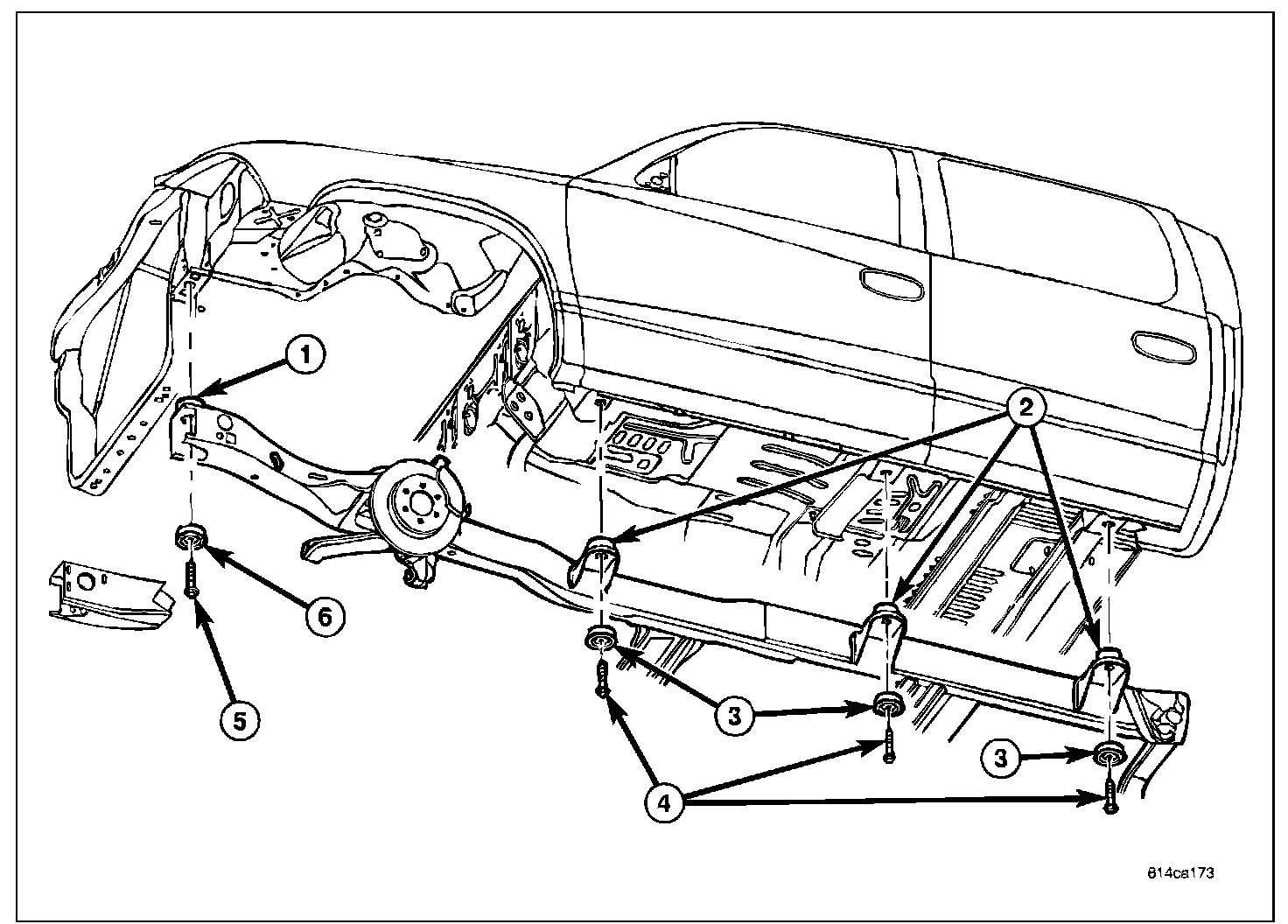 1
2
6
5
3
3
4
814ca173