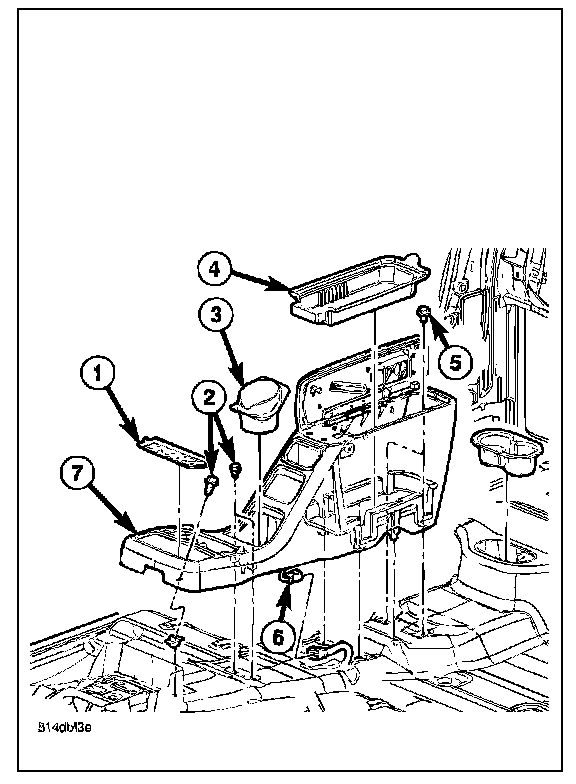 4
3
5
1
2
7
6
814db13e