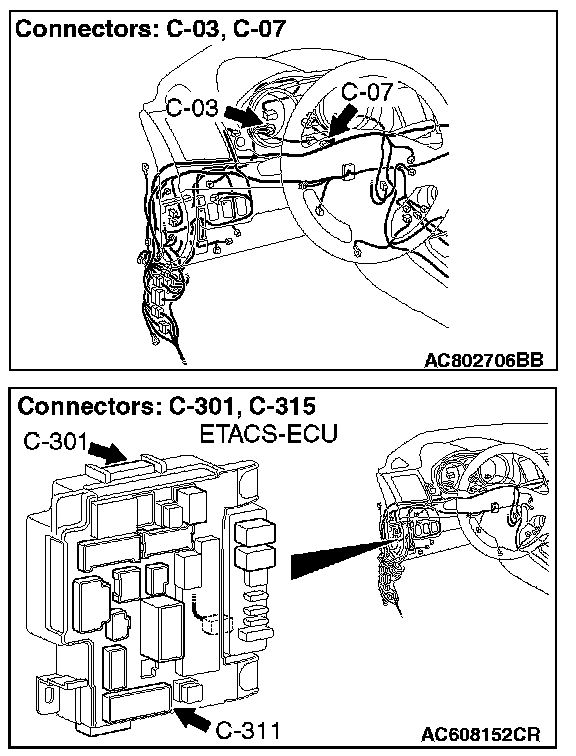 Connectors: C-03, C-07

C-03

C-07

AC802706BB

Connectors: C-301, C-315

C-301

ETACS-ECU

C-311

AC608152CR