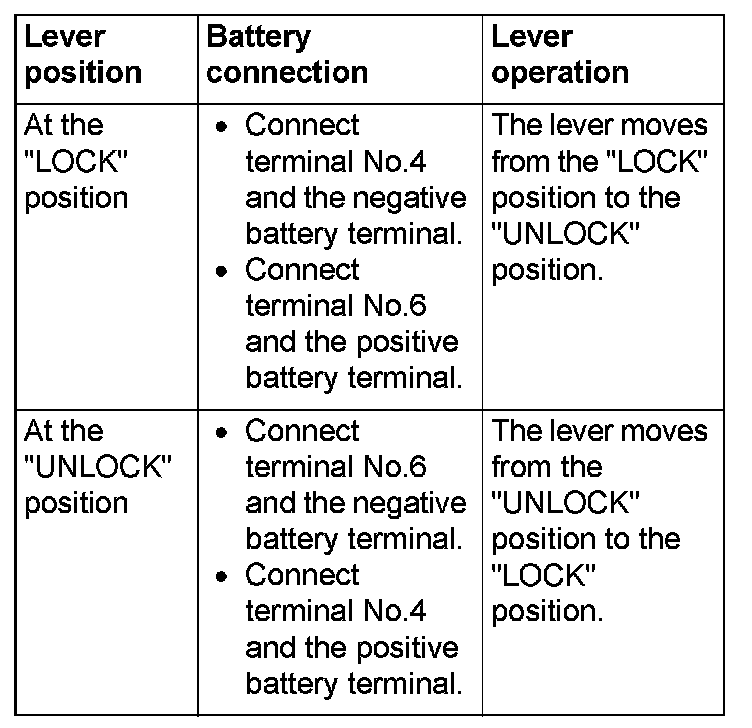 | Lever position | Battery connection | Lever operation |
|---|---|---|
| At the "LOCK" position | • Connect terminal No.4 and the negative battery terminal. • Connect terminal No.6 and the positive battery terminal. | The lever moves from the "LOCK" position to the "UNLOCK" position. |
| At the "UNLOCK" position | • Connect terminal No.6 and the negative battery terminal. • Connect terminal No.4 and the positive battery terminal. | The lever moves from the "UNLOCK" position to the "LOCK" position. |