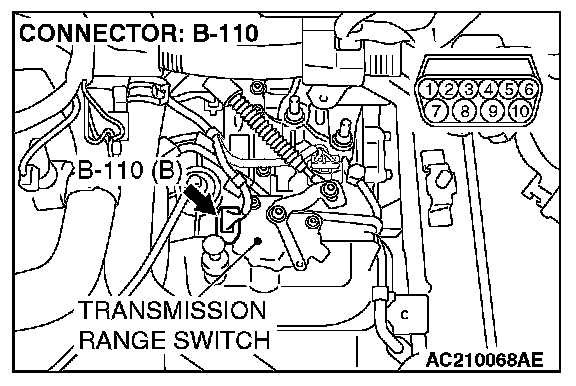 CONNECTOR: B-110

1 2 3 4 5 6
7 8 9 10

B-110 (B)

TRANSMISSION RANGE SWITCH

AC210068AE