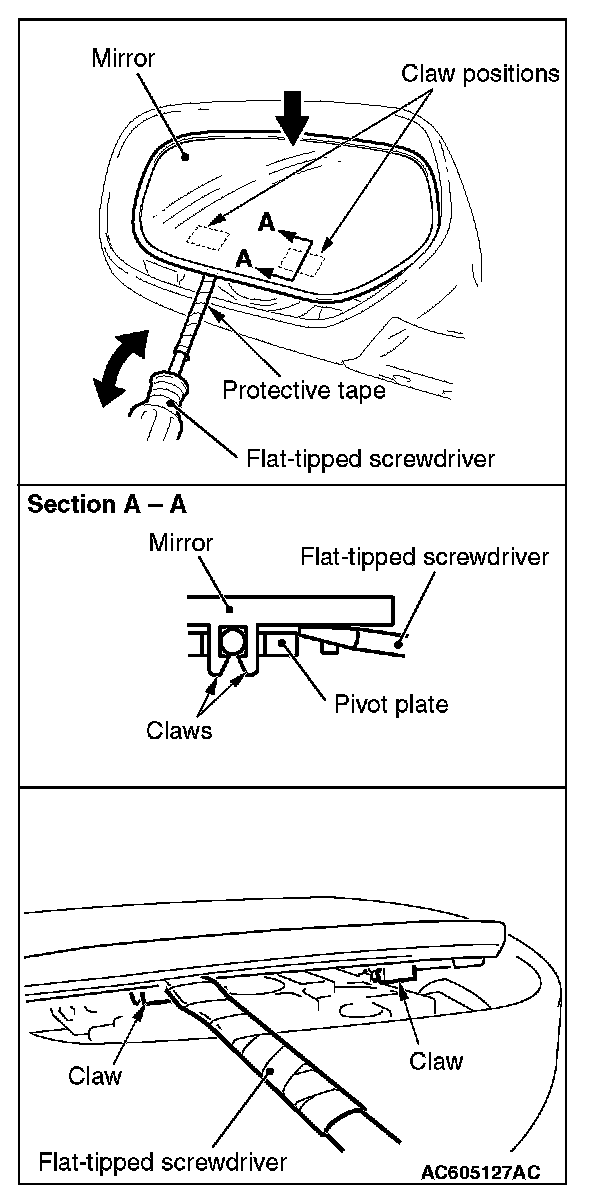 Mirror
Claw positions
A
A
Protective tape
Flat-tipped screwdriver

Section A – A
Mirror
Flat-tipped screwdriver
Pivot plate
Claws

Claw
Claw
Flat-tipped screwdriver
AC605127AC