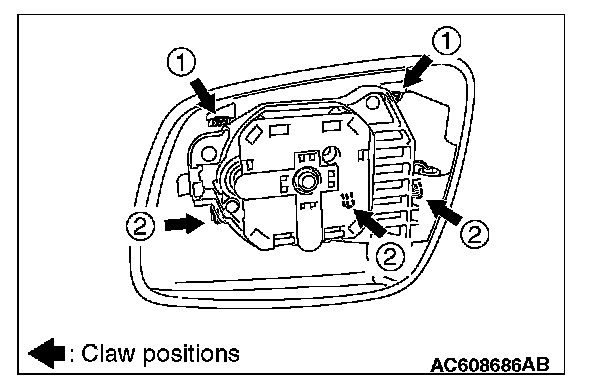 1
1
2
2
2
: Claw positions
AC608686AB