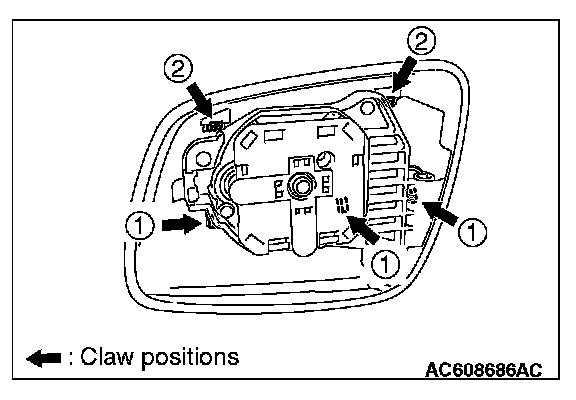 2
2
1
1
1
: Claw positions
AC608686AC