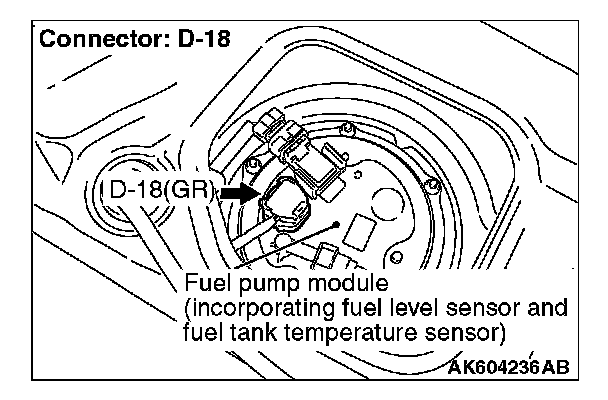 Connector: D-18

D-18(GR)

Fuel pump module
(incorporating fuel level sensor and fuel tank temperature sensor)

AK604236AB