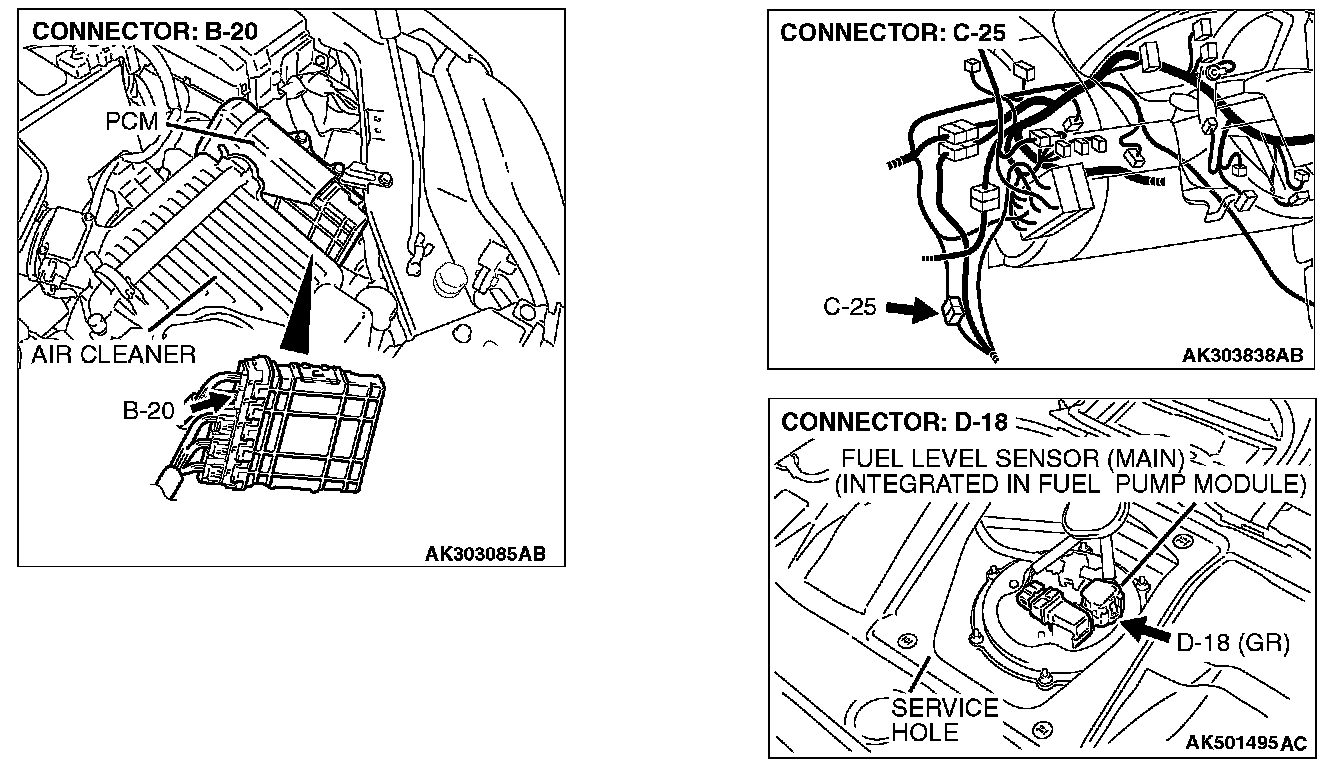 CONNECTOR: B-20

PCM

AIR CLEANER

B-20

AK303085AB

CONNECTOR: C-25

C-25

AK303838AB

CONNECTOR: D-18

FUEL LEVEL SENSOR (MAIN)
(INTEGRATED IN FUEL PUMP MODULE)

D-18 (GR)

SERVICE
HOLE

AK501495AC