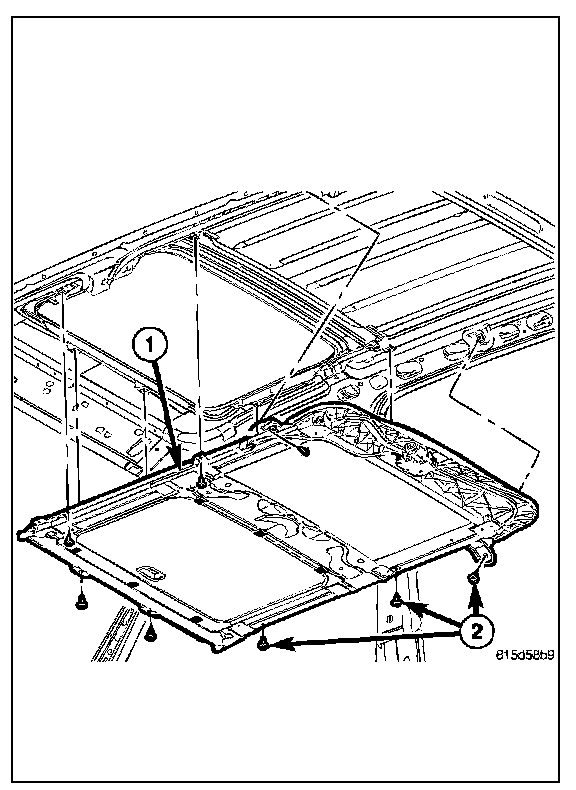 1
2
815d58b9