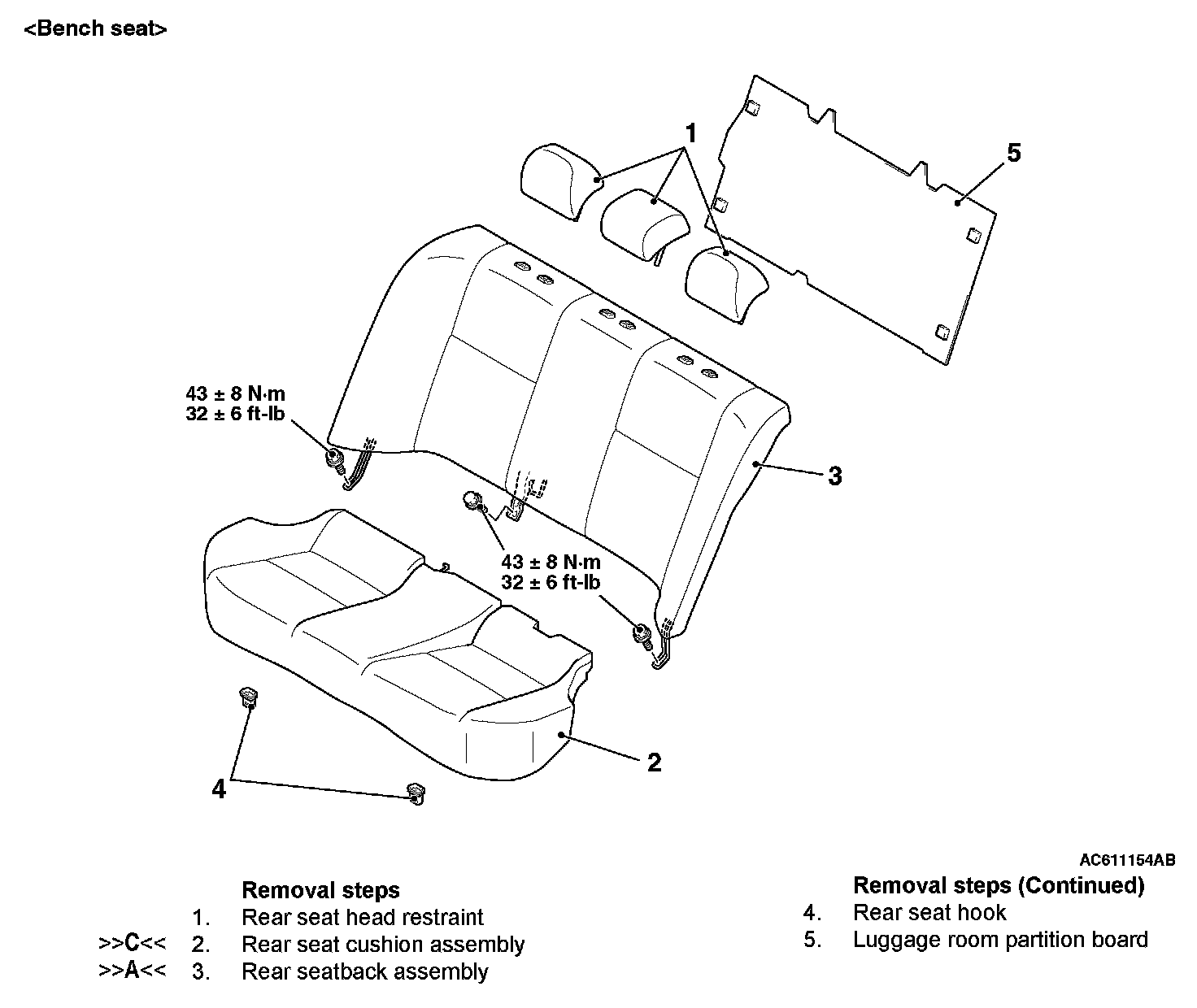 <Bench seat>

1

5

43 ± 8 N·m
32 ± 6 ft-lb

3

43 ± 8 N·m
32 ± 6 ft-lb

2

4

AC611154AB

Removal steps
1. Rear seat head restraint
>>C<< 2. Rear seat cushion assembly
>>A<< 3. Rear seatback assembly

Removal steps (Continued)
4. Rear seat hook
5. Luggage room partition board