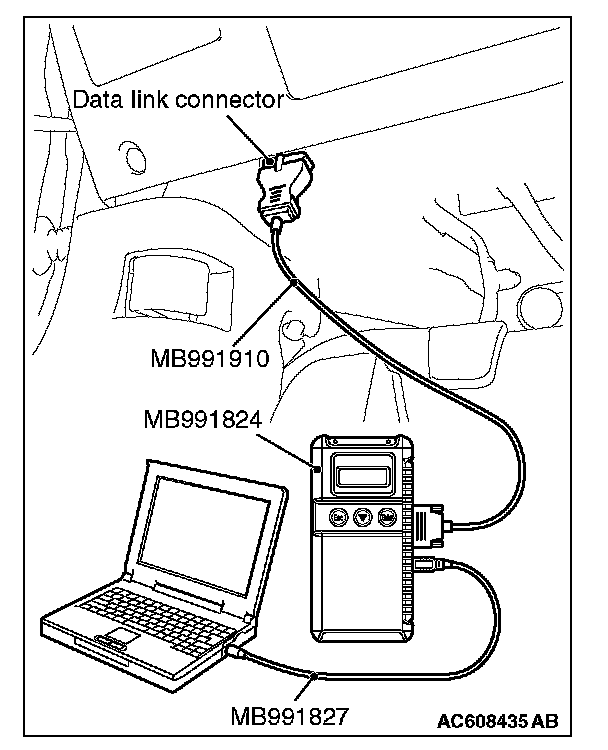 Data link connector

MB991910

MB991824

Esc

Enter

MB991827

AC608435 AB