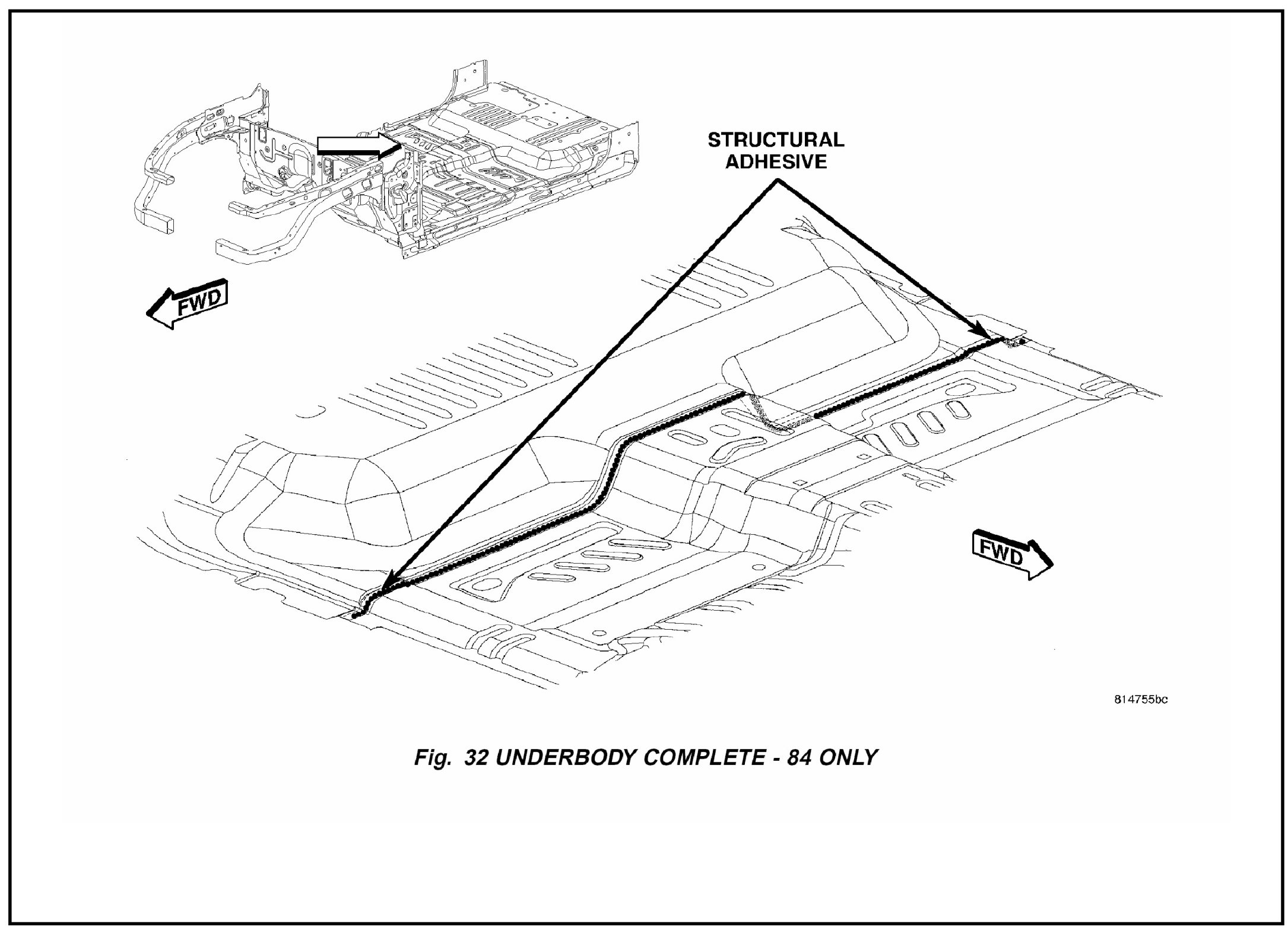 STRUCTURAL ADHESIVE

FWD

FWD

814755bc

Fig. 32 UNDERBODY COMPLETE - 84 ONLY