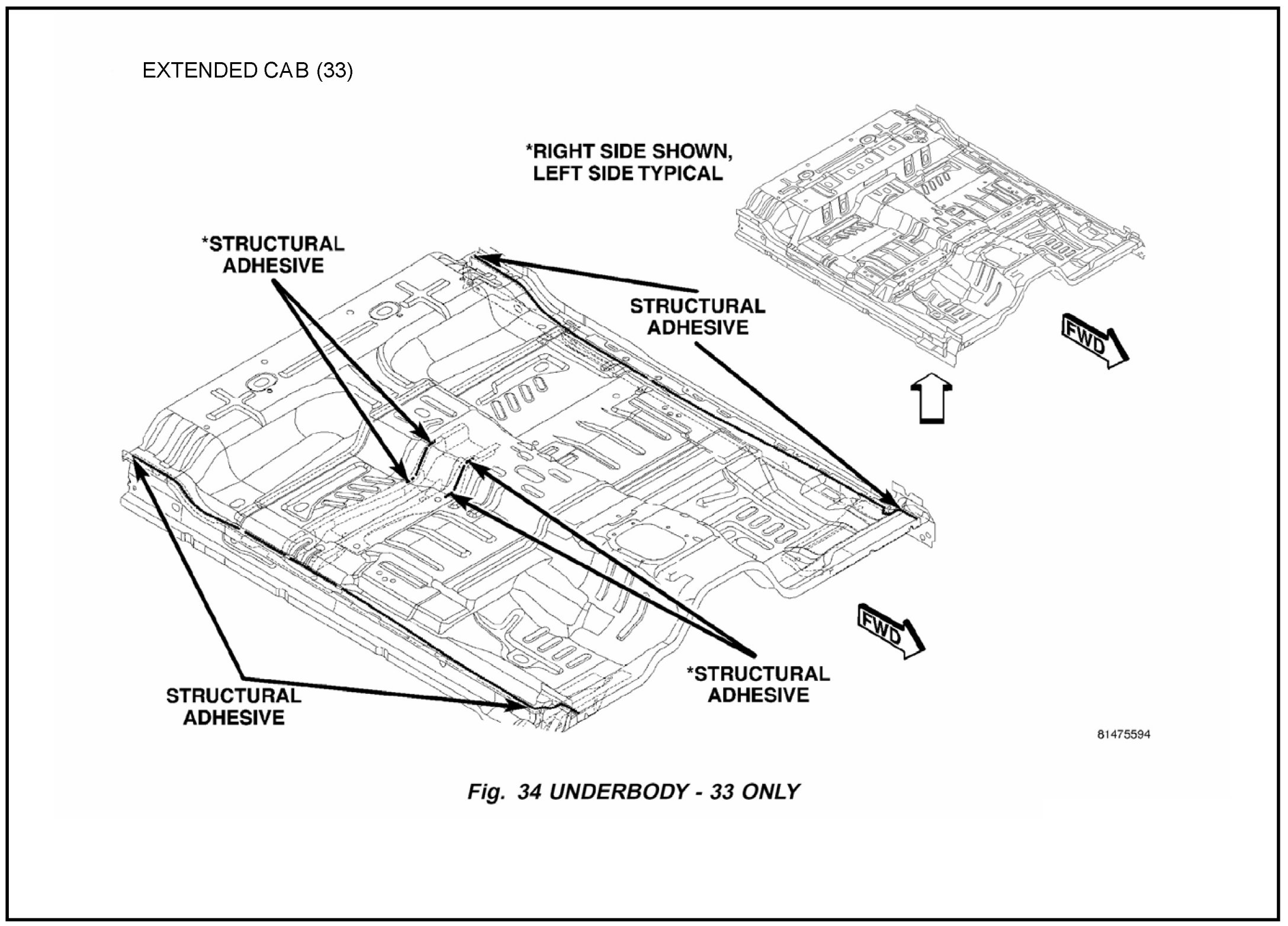 EXTENDED CAB (33)

*RIGHT SIDE SHOWN, LEFT SIDE TYPICAL

*STRUCTURAL ADHESIVE

STRUCTURAL ADHESIVE

FWD

FWD

*STRUCTURAL ADHESIVE

STRUCTURAL ADHESIVE

81475594

Fig. 34 UNDERBODY - 33 ONLY