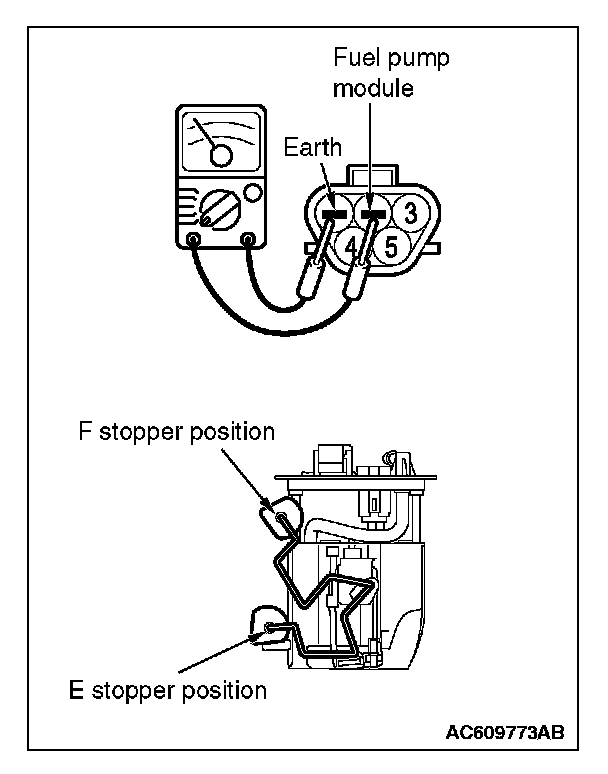 Fuel pump module

Earth

3

4

5

F stopper position

E stopper position

AC609773AB