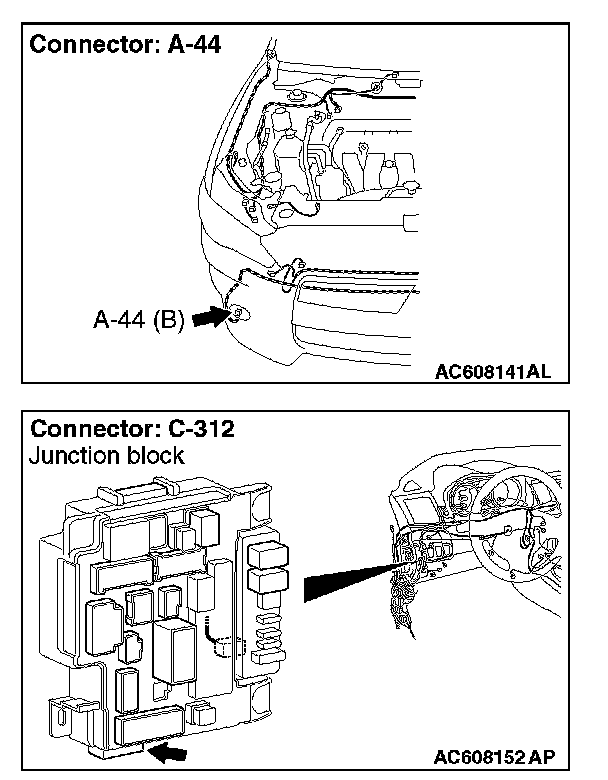 Connector: A-44

A-44 (B)

AC608141AL

Connector: C-312
Junction block

AC608152 AP