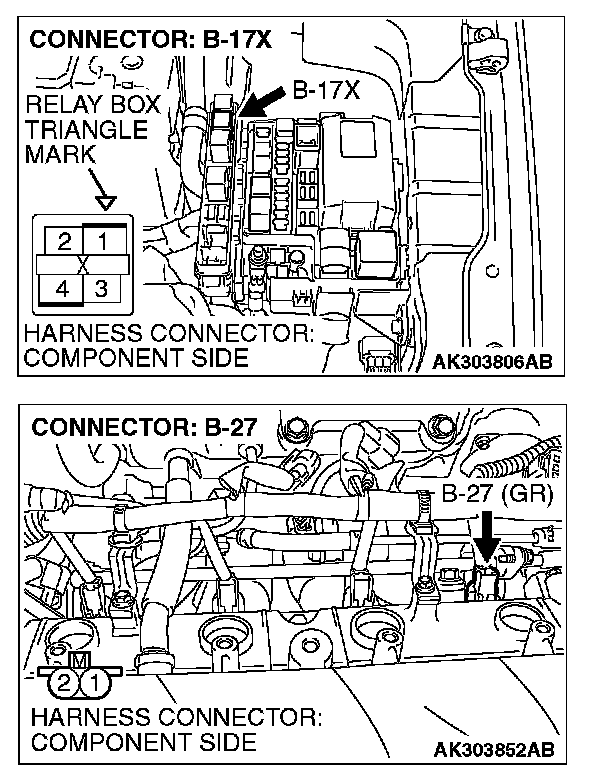 CONNECTOR: B-17X

B-17X

RELAY BOX TRIANGLE MARK

2 1
X
4 3

HARNESS CONNECTOR: COMPONENT SIDE

AK303806AB

CONNECTOR: B-27

B-27 (GR)

M
2 1

HARNESS CONNECTOR: COMPONENT SIDE

AK303852AB