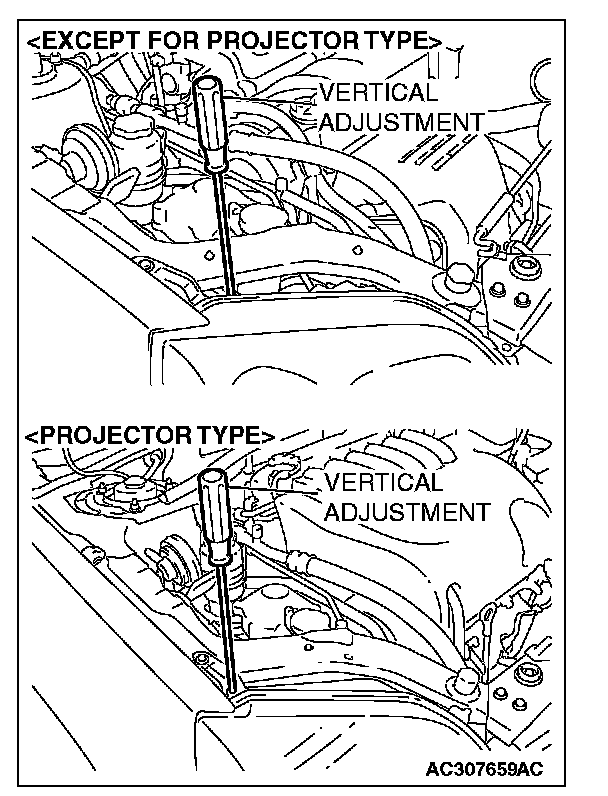 <EXCEPT FOR PROJECTOR TYPE>

VERTICAL ADJUSTMENT

<PROJECTOR TYPE>

VERTICAL ADJUSTMENT

AC307659AC