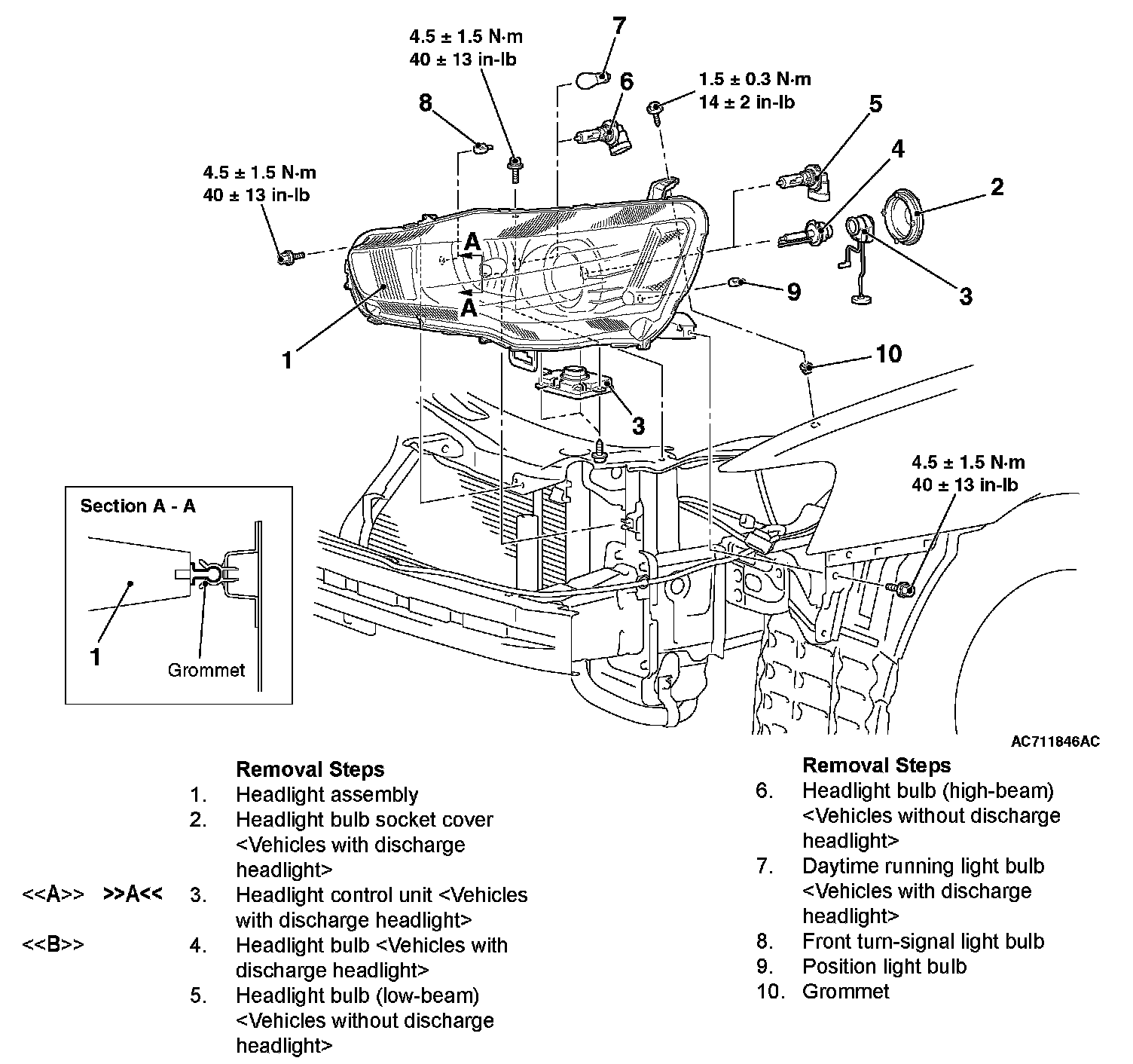 4.5 ± 1.5 N·m
40 ± 13 in-lb

7

6

1.5 ± 0.3 N·m
14 ± 2 in-lb

8

5

4

2

4.5 ± 1.5 N·m
40 ± 13 in-lb

A

A

9

3

1

10

3

4.5 ± 1.5 N·m
40 ± 13 in-lb

Section A - A

1

Grommet

AC711846AC

Removal Steps
1. Headlight assembly
2. Headlight bulb socket cover <Vehicles with discharge headlight>
<<A>> >>A<< 3. Headlight control unit <Vehicles with discharge headlight>
<<B>> 4. Headlight bulb <Vehicles with discharge headlight>
5. Headlight bulb (low-beam) <Vehicles without discharge headlight>

Removal Steps
6. Headlight bulb (high-beam) <Vehicles without discharge headlight>
7. Daytime running light bulb <Vehicles with discharge headlight>
8. Front turn-signal light bulb
9. Position light bulb
10. Grommet