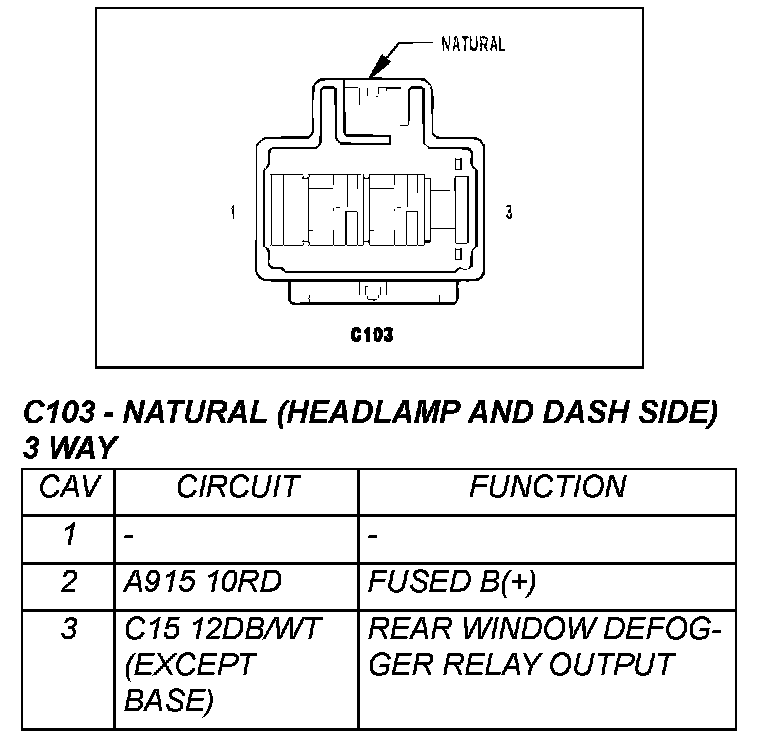 NATURAL

1

3

C103

C103 - NATURAL (HEADLAMP AND DASH SIDE) 3 WAY

| CAV | CIRCUIT | FUNCTION |
|---|---|---|
| 1 | - | - |
| 2 | A915 10RD | FUSED B(+) |
| 3 | C15 12DB/WT (EXCEPT BASE) | REAR WINDOW DEFOGGER RELAY OUTPUT |