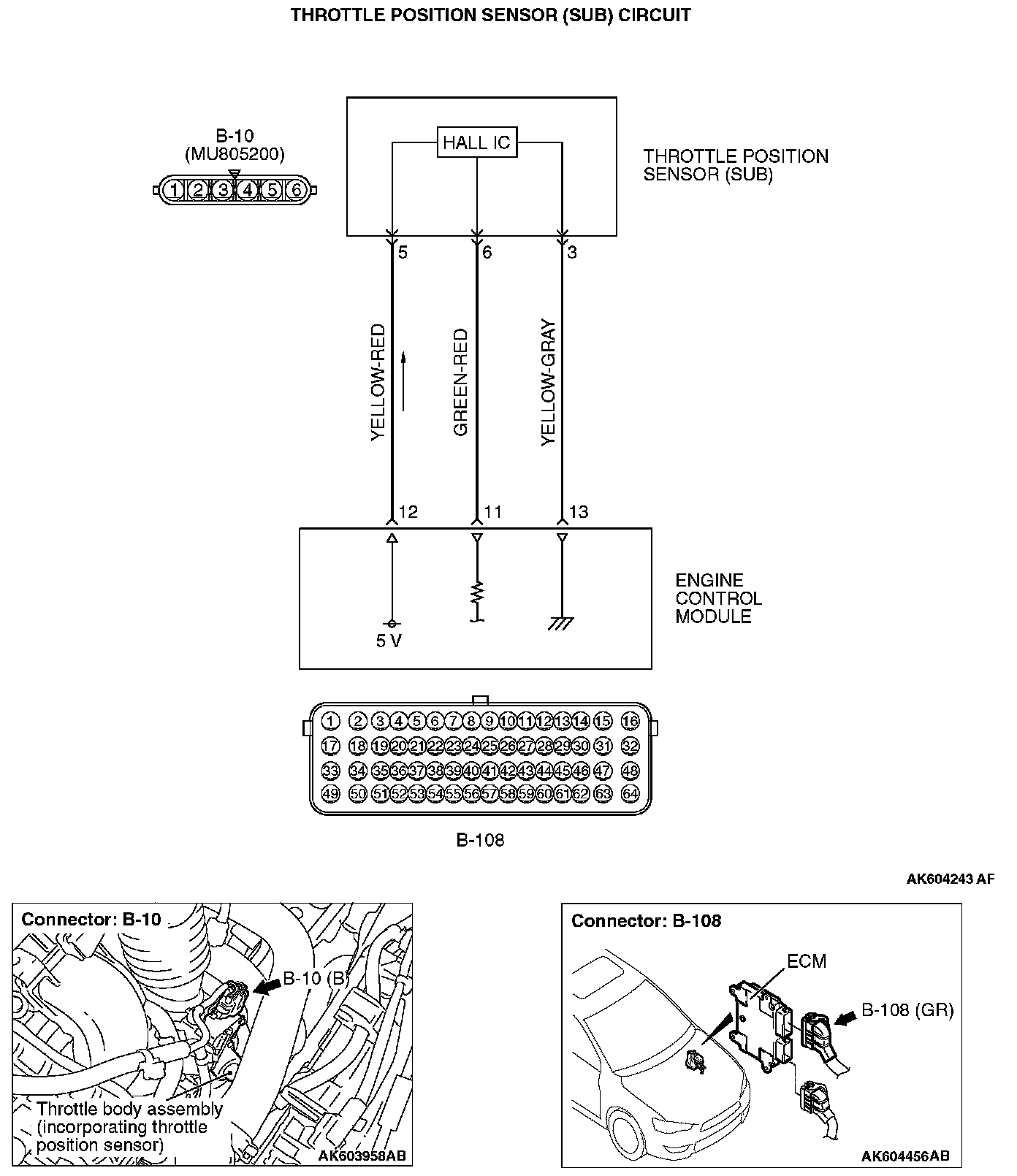 THROTTLE POSITION SENSOR (SUB) CIRCUIT

B-10
(MU805200)

1 2 3 4 5 6

HALL IC

THROTTLE POSITION SENSOR (SUB)

5
6
3

YELLOW-RED
GREEN-RED
YELLOW-GRAY

12
11
13

5 V

ENGINE CONTROL MODULE

1 2 3 4 5 6 7 8 9 10 11 12 13 14 15 16
17 18 19 20 21 22 23 24 25 26 27 28 29 30 31 32
33 34 35 36 37 38 39 40 41 42 43 44 45 46 47 48
49 50 51 52 53 54 55 56 57 58 59 60 61 62 63 64

B-108

AK604243 AF

Connector: B-10

B-10 (B)

Throttle body assembly (incorporating throttle position sensor)

AK603958AB

Connector: B-108

ECM

B-108 (GR)

AK604456AB