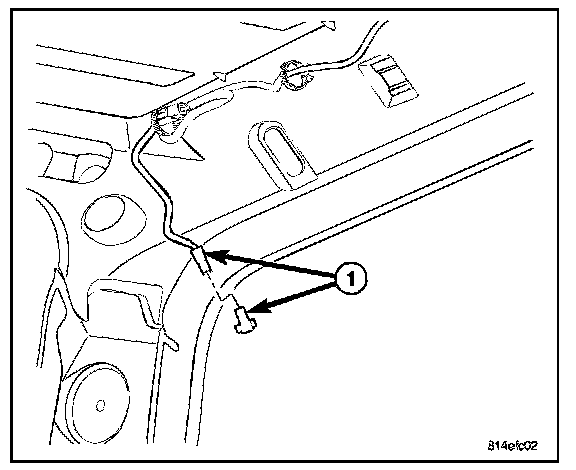 1

814efc02