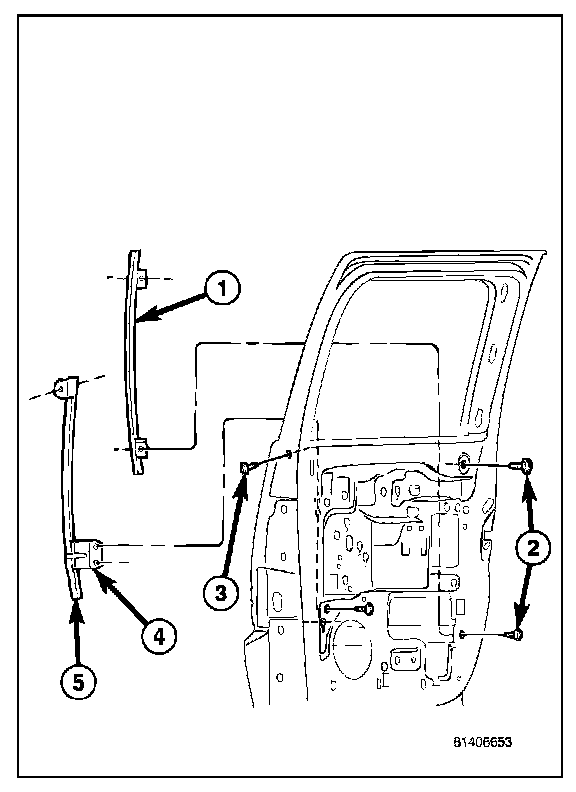 1
2
3
4
5
81406653