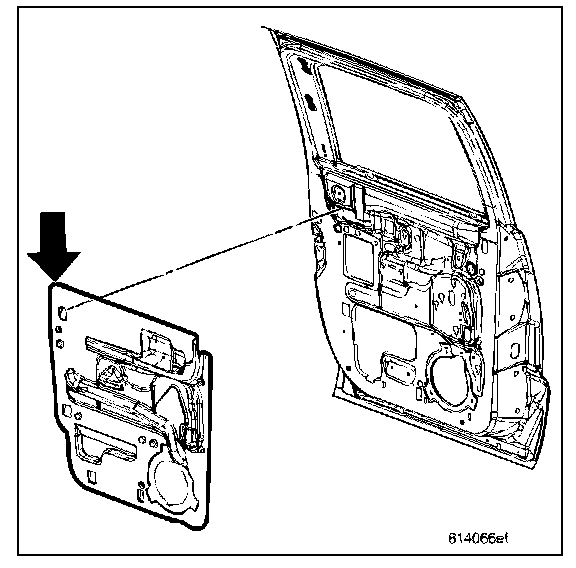 614066ef