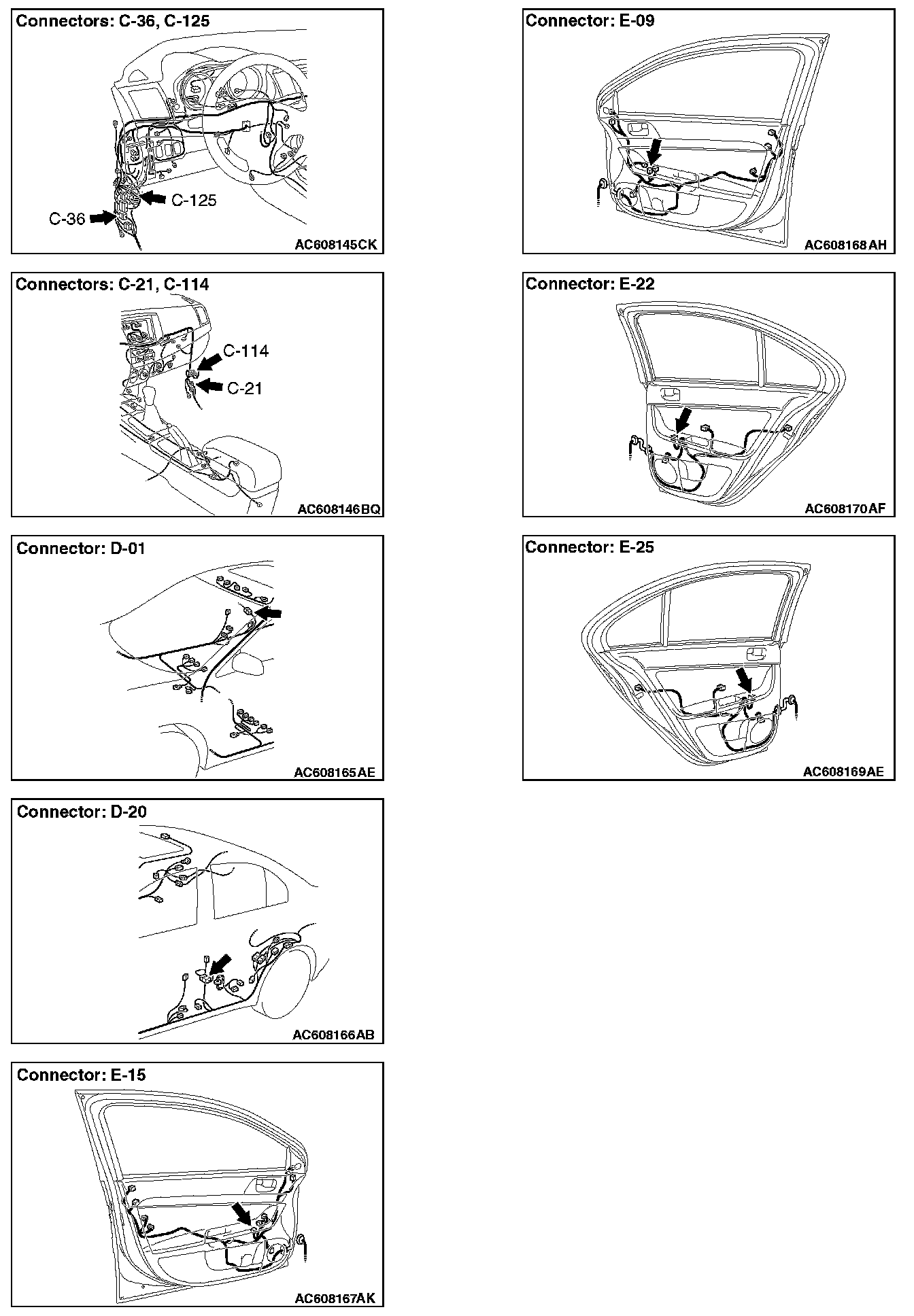 Connectors: C-36, C-125

C-125

C-36

AC608145CK

Connectors: C-21, C-114

C-114

C-21

AC608146BQ

Connector: D-01

AC608165AE

Connector: D-20

AC608166AB

Connector: E-15

AC608167AK

Connector: E-09

AC608168AH

Connector: E-22

AC608170AF

Connector: E-25

AC608169AE