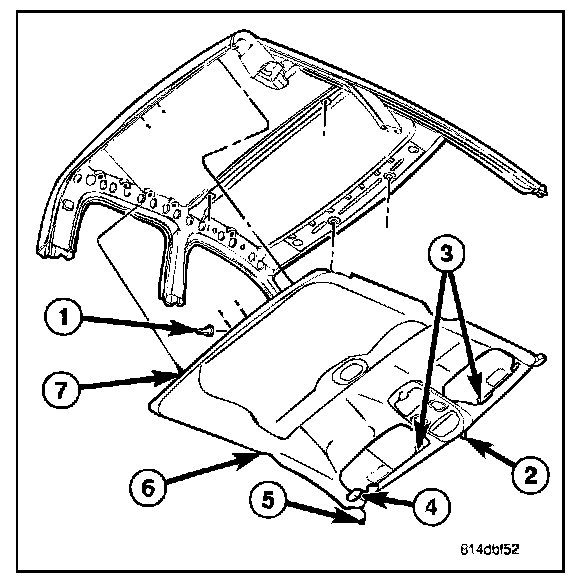 3
1
7
2
6
5
4
814dbf52