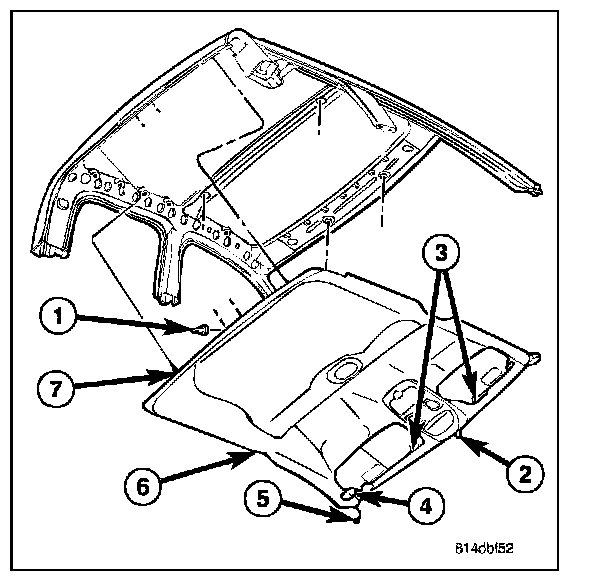 3
1
7
2
6
5
4
814dbf52