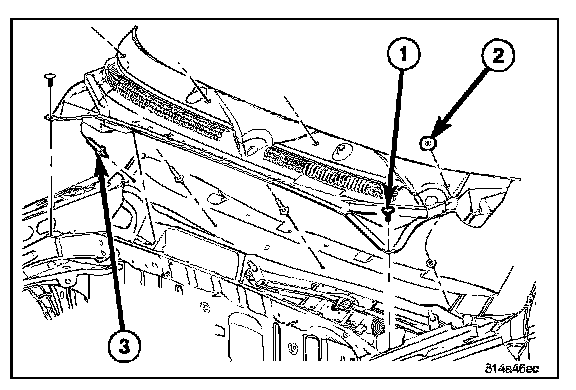 1
2
3
814a46ec