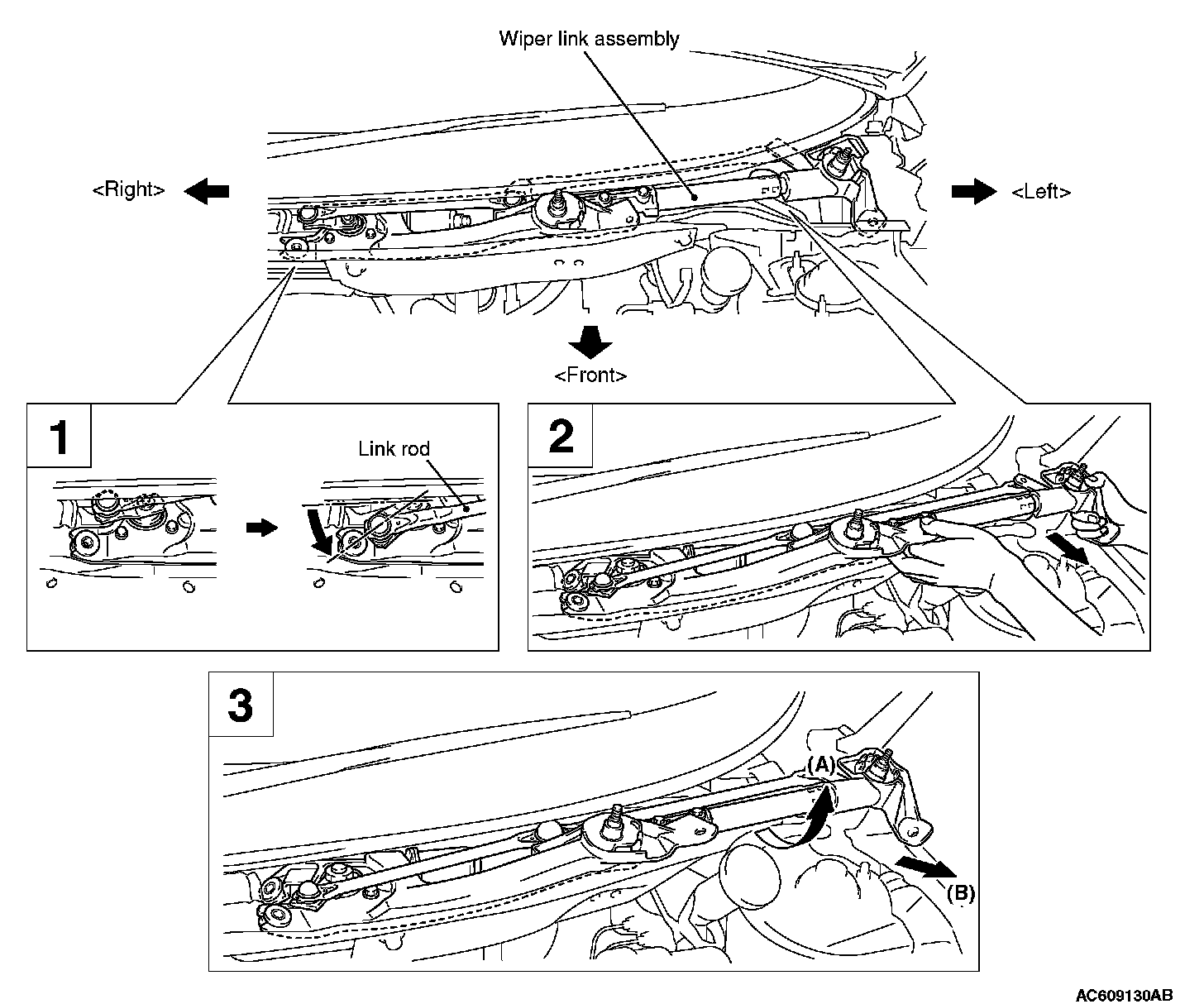 Wiper link assembly

<Right>

<Left>

<Front>

1

Link rod

2

3

(A)

(B)

AC609130AB